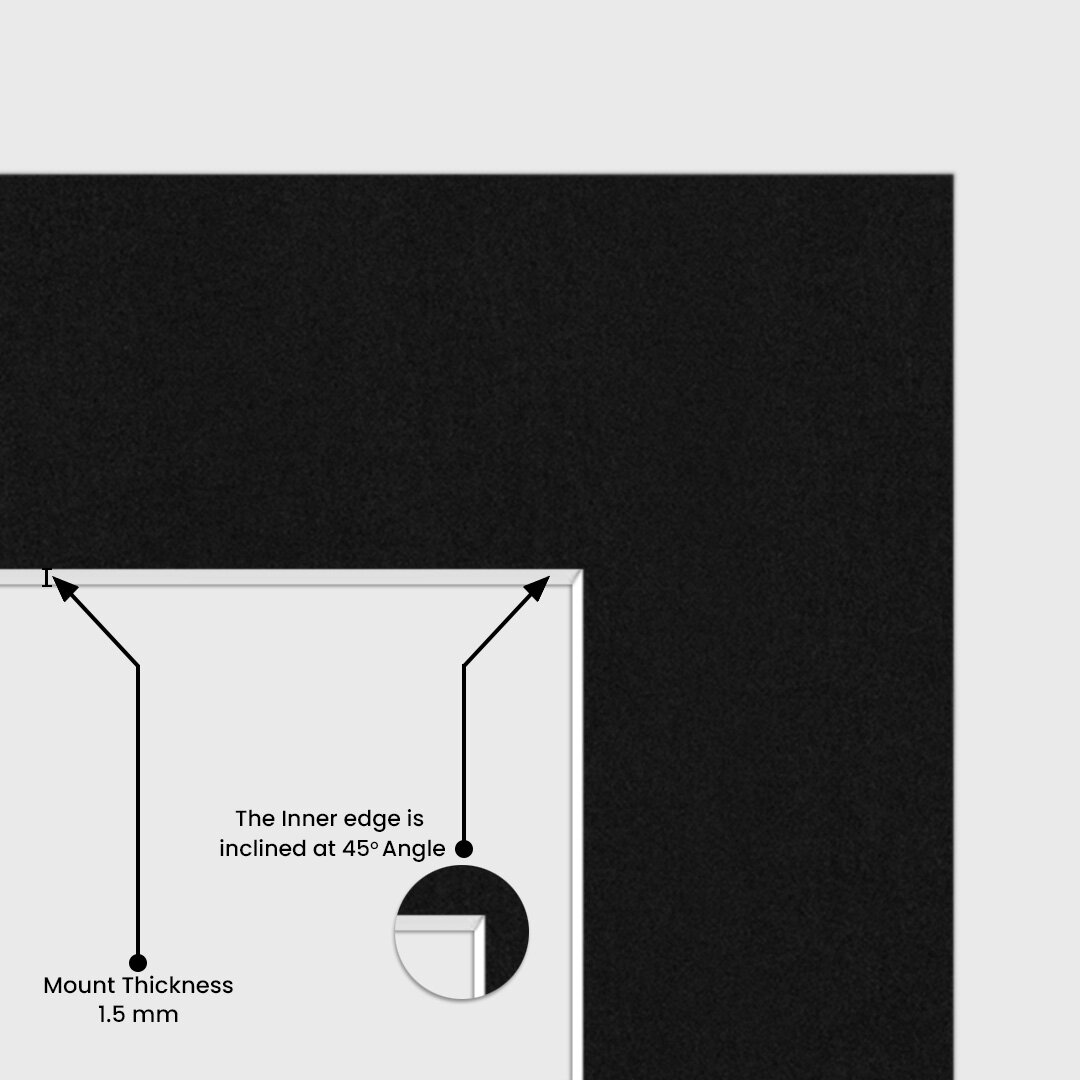 The Inner edge is inclined at 45° Angle

Mount Thickness 1.5 mm