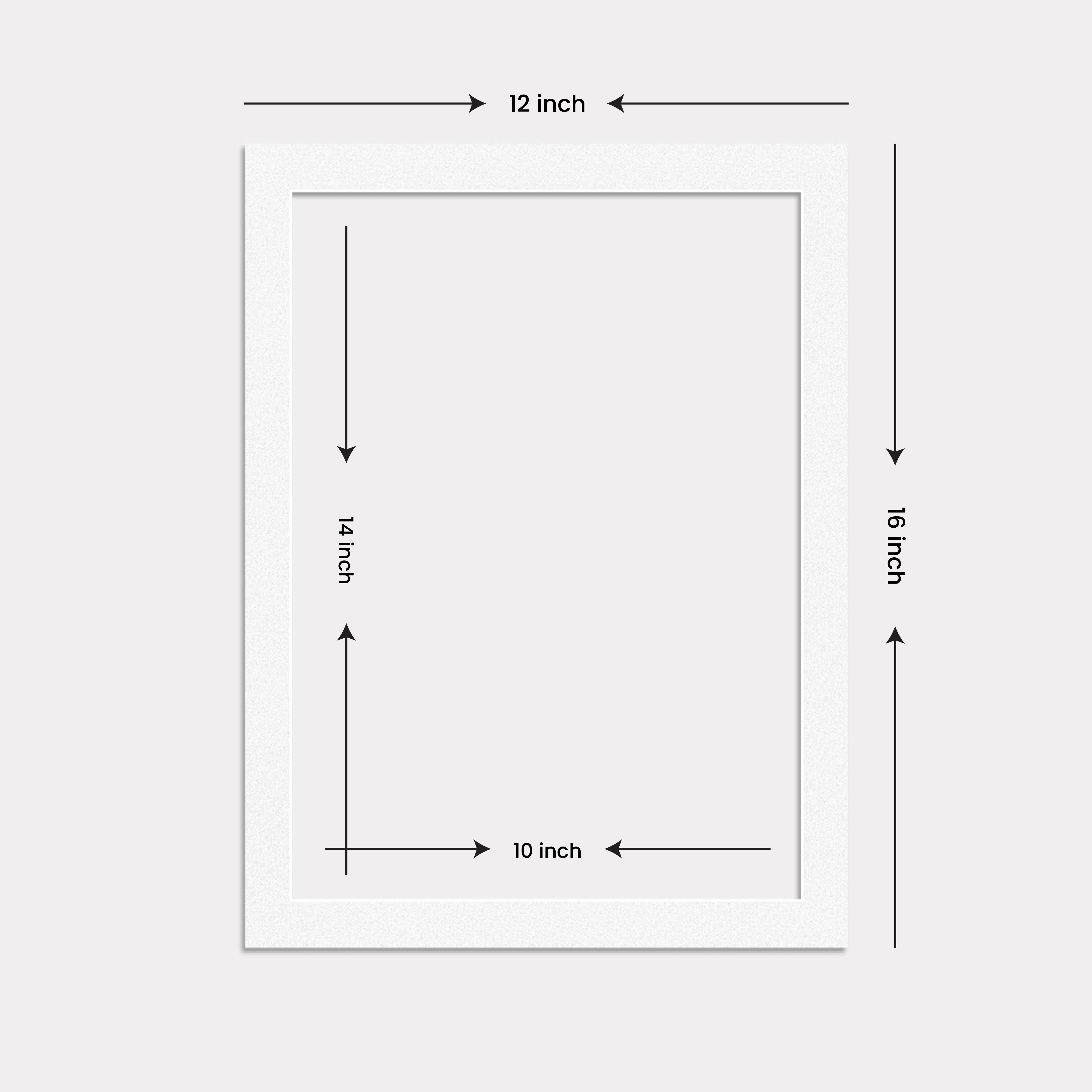 12 inch

14 inch

16 inch

10 inch