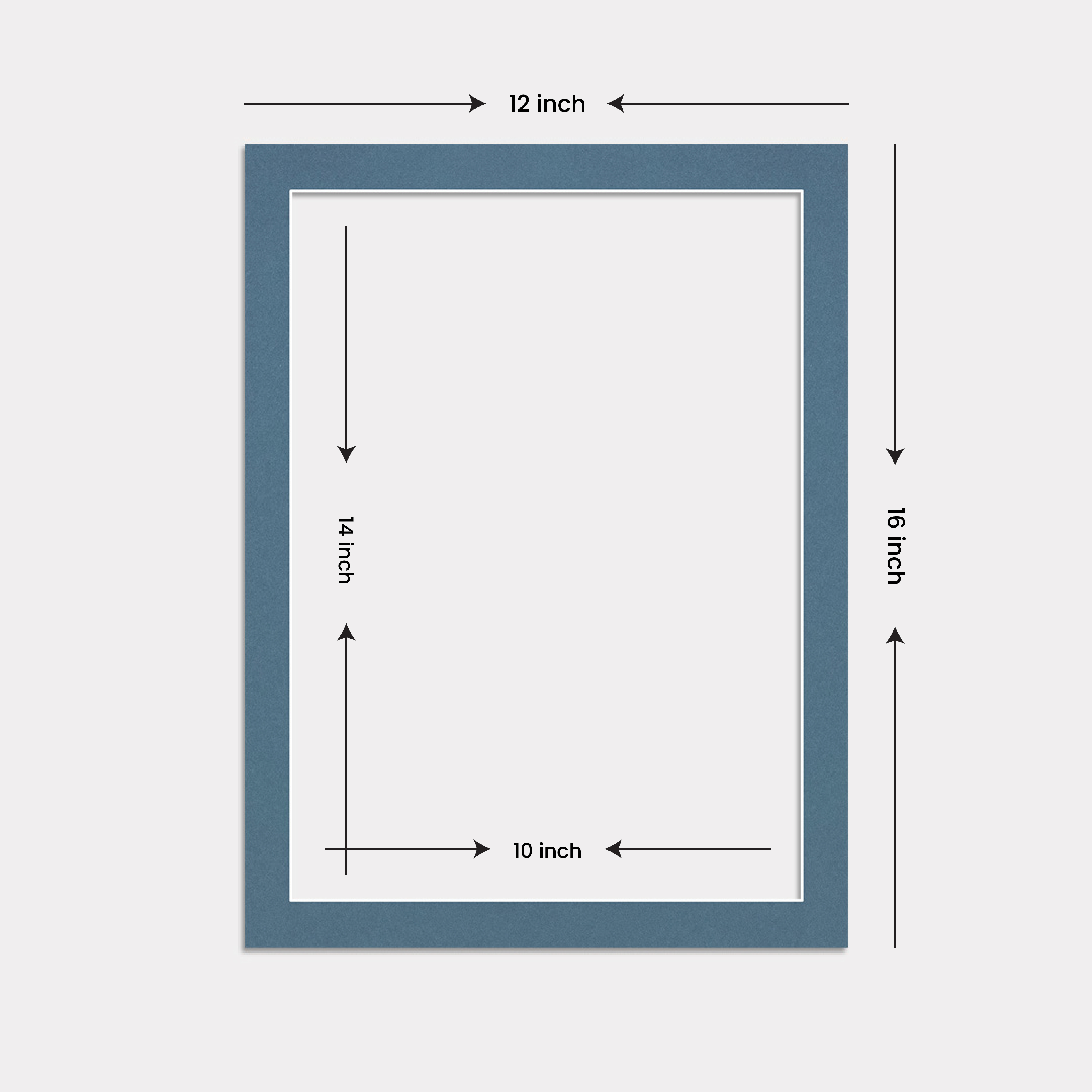 12 inch

14 inch

16 inch

10 inch