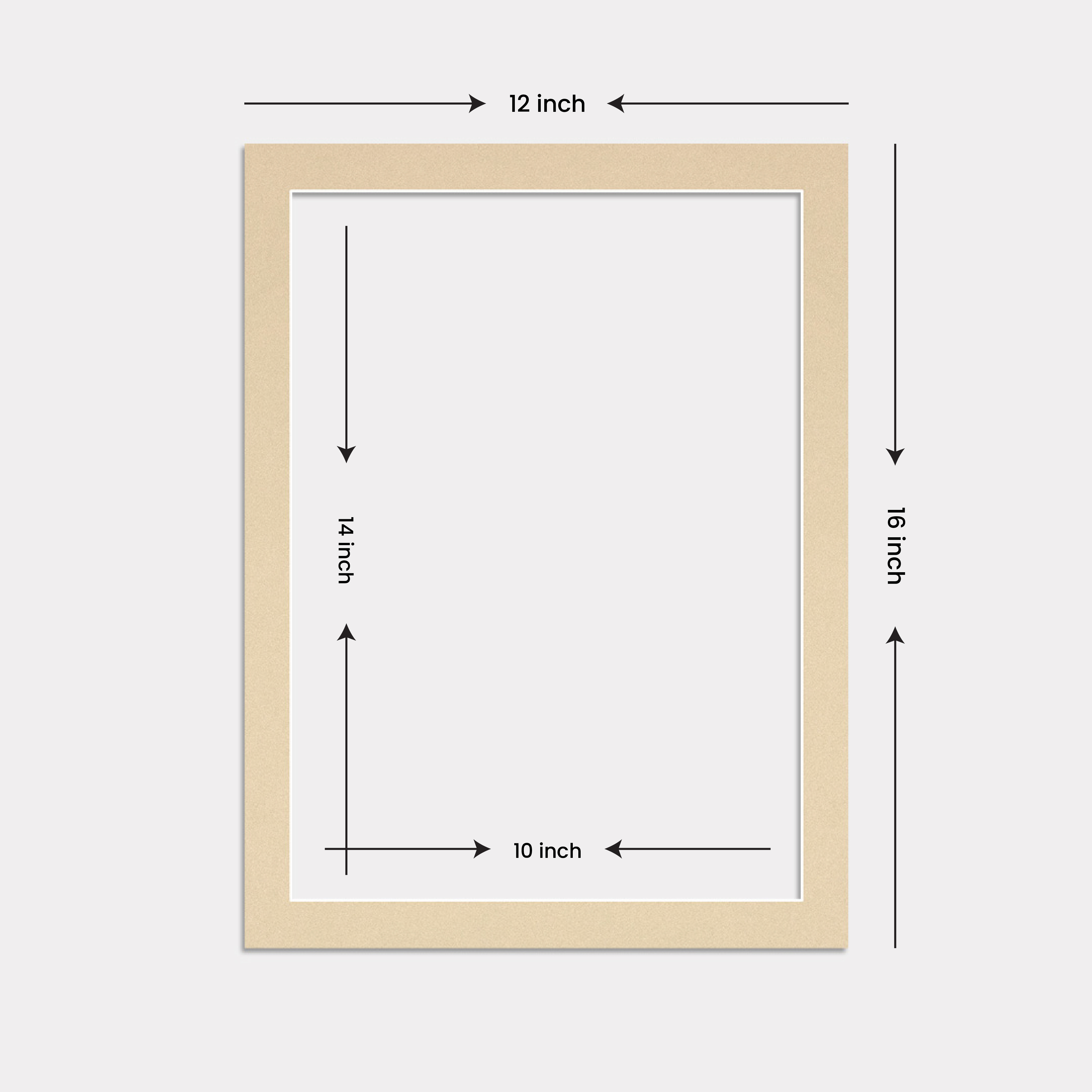 12 inch

14 inch

16 inch

10 inch