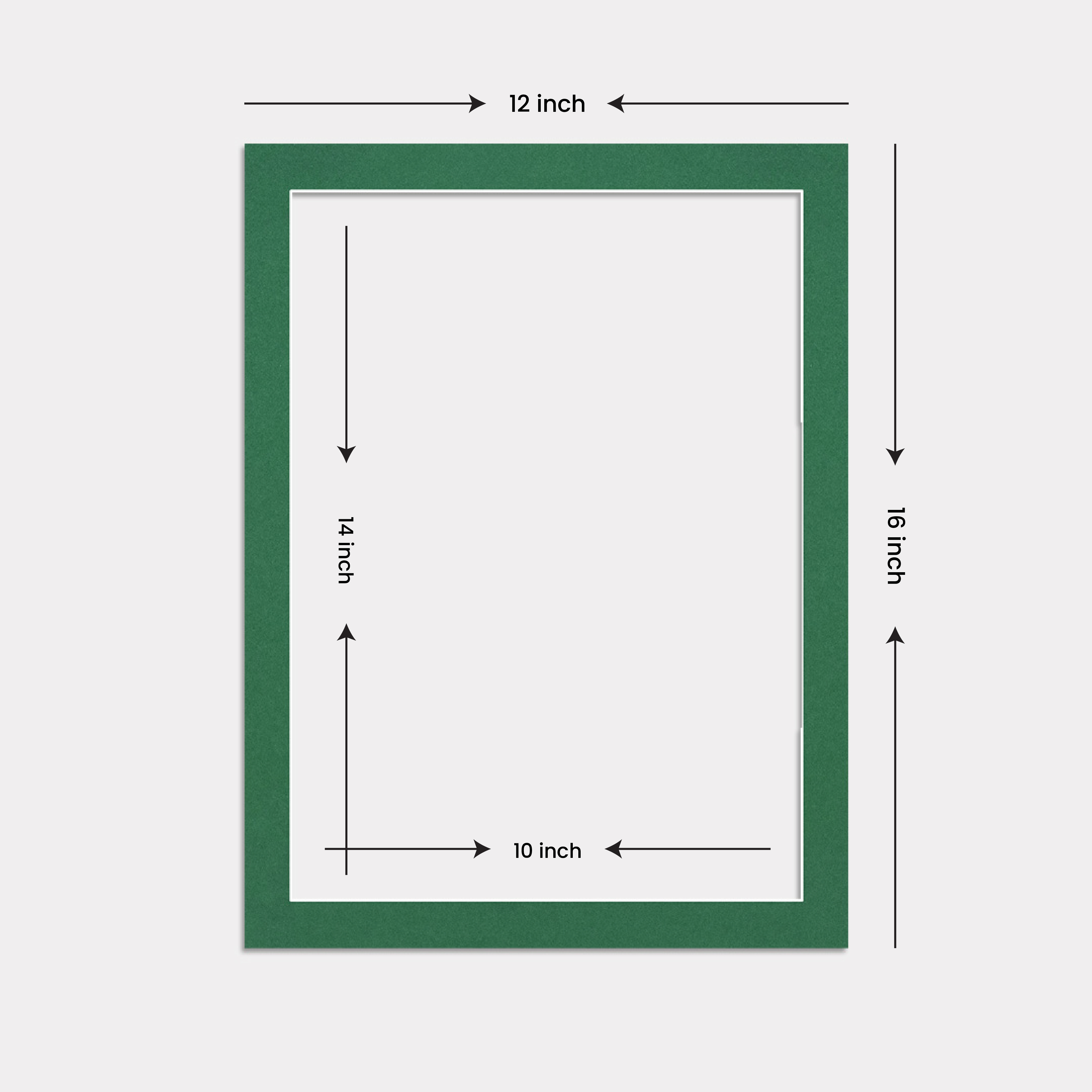 12 inch

14 inch

16 inch

10 inch