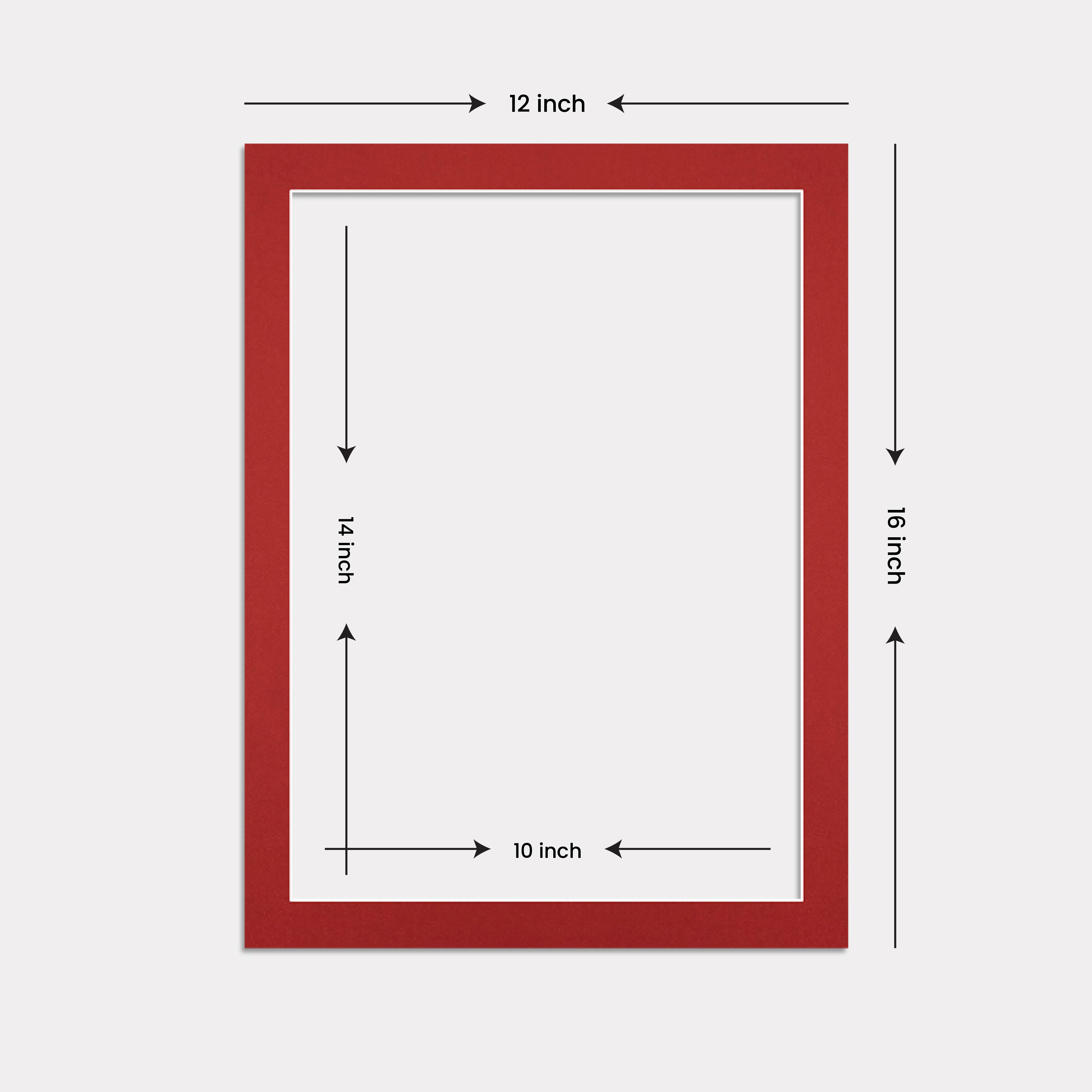 12 inch

14 inch

16 inch

10 inch