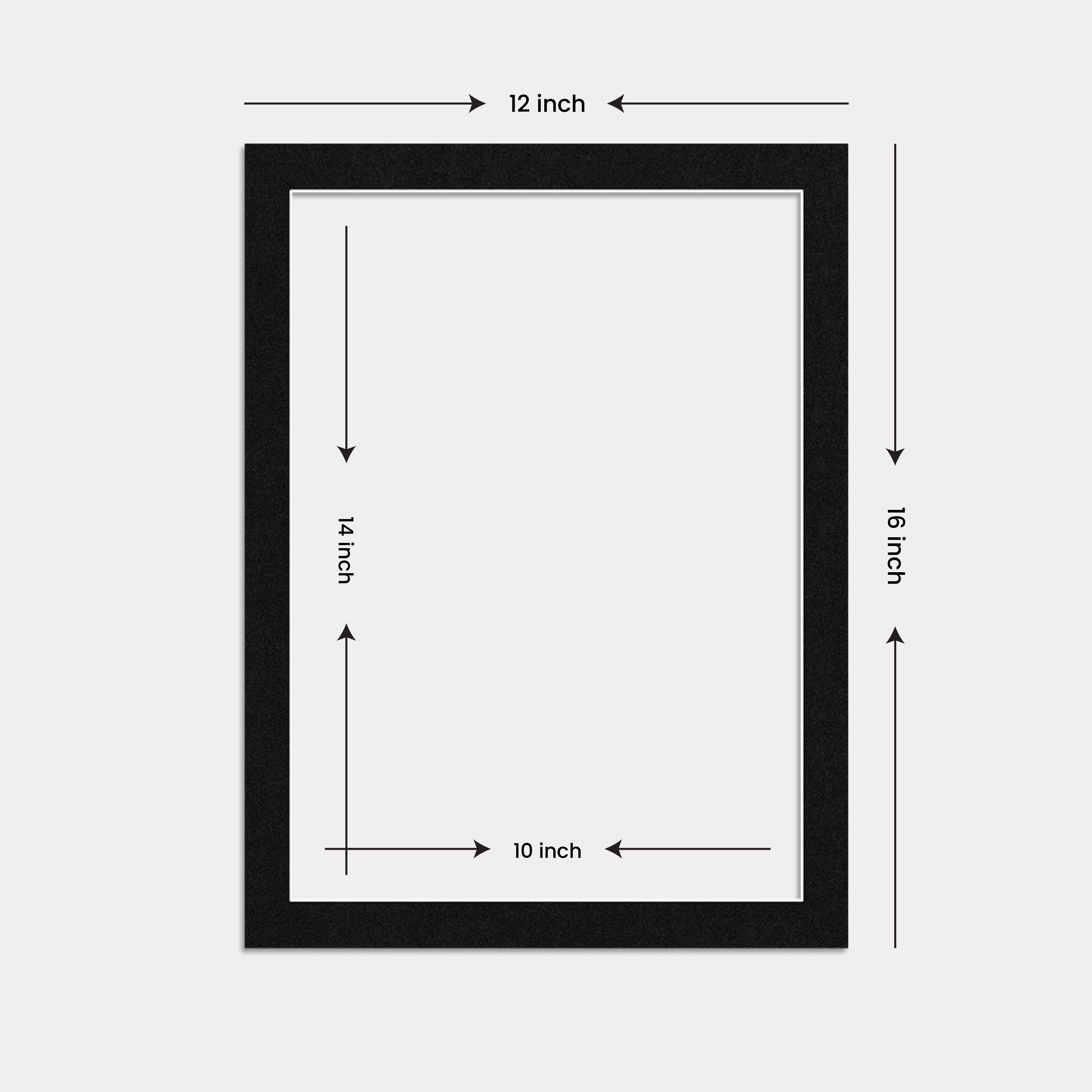 12 inch

14 inch

16 inch

10 inch