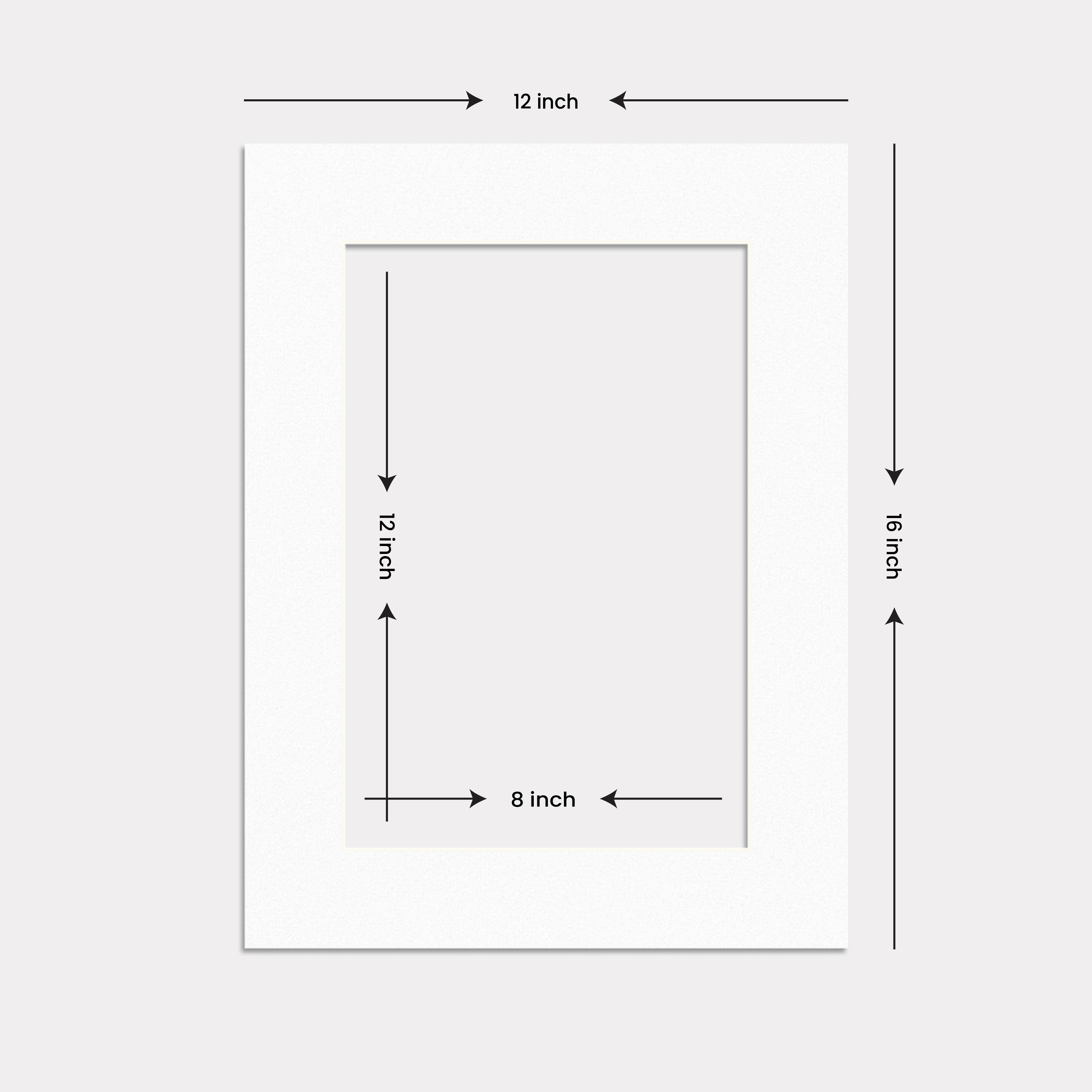 12 inch

12 inch

16 inch

8 inch