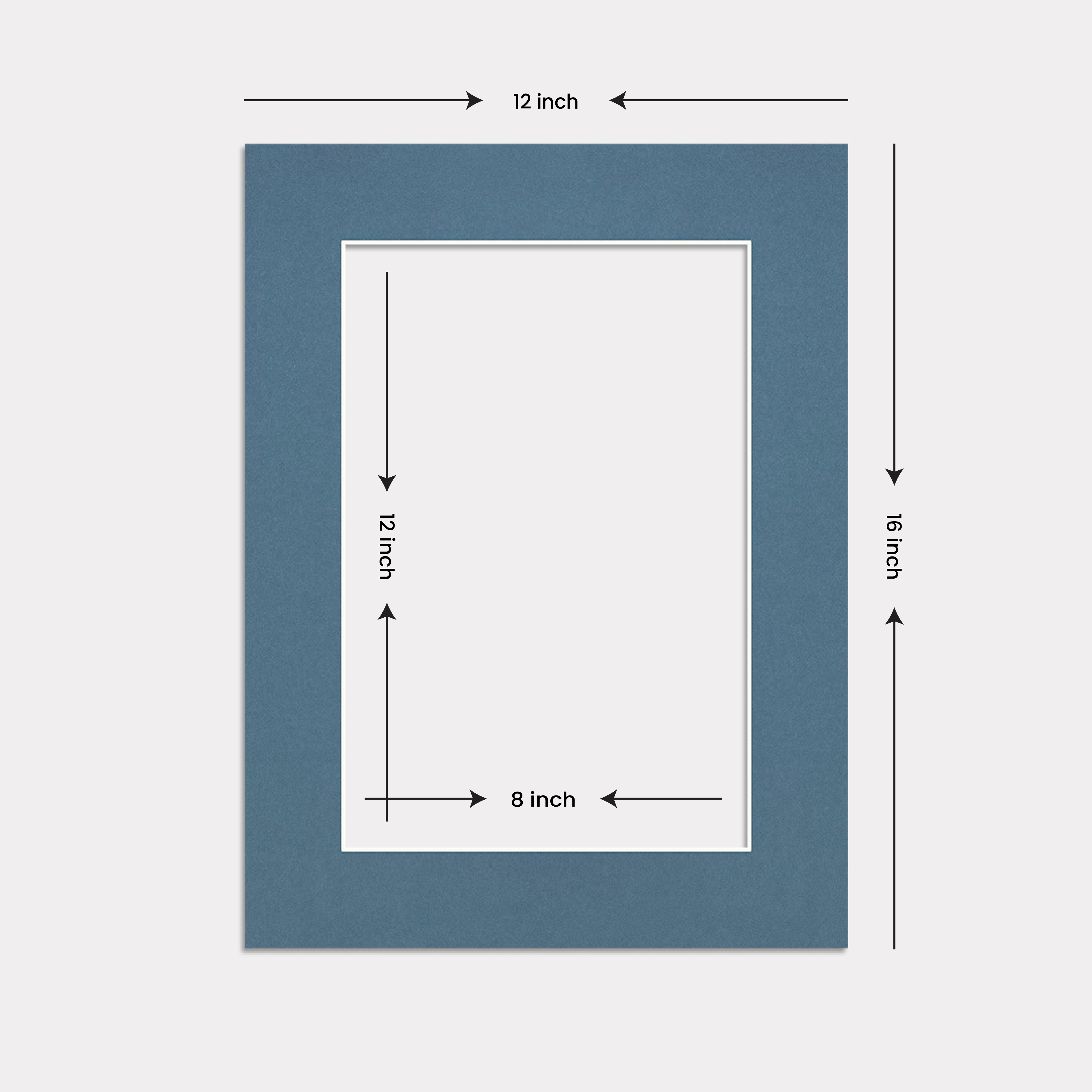 12 inch

12 inch

16 inch

8 inch