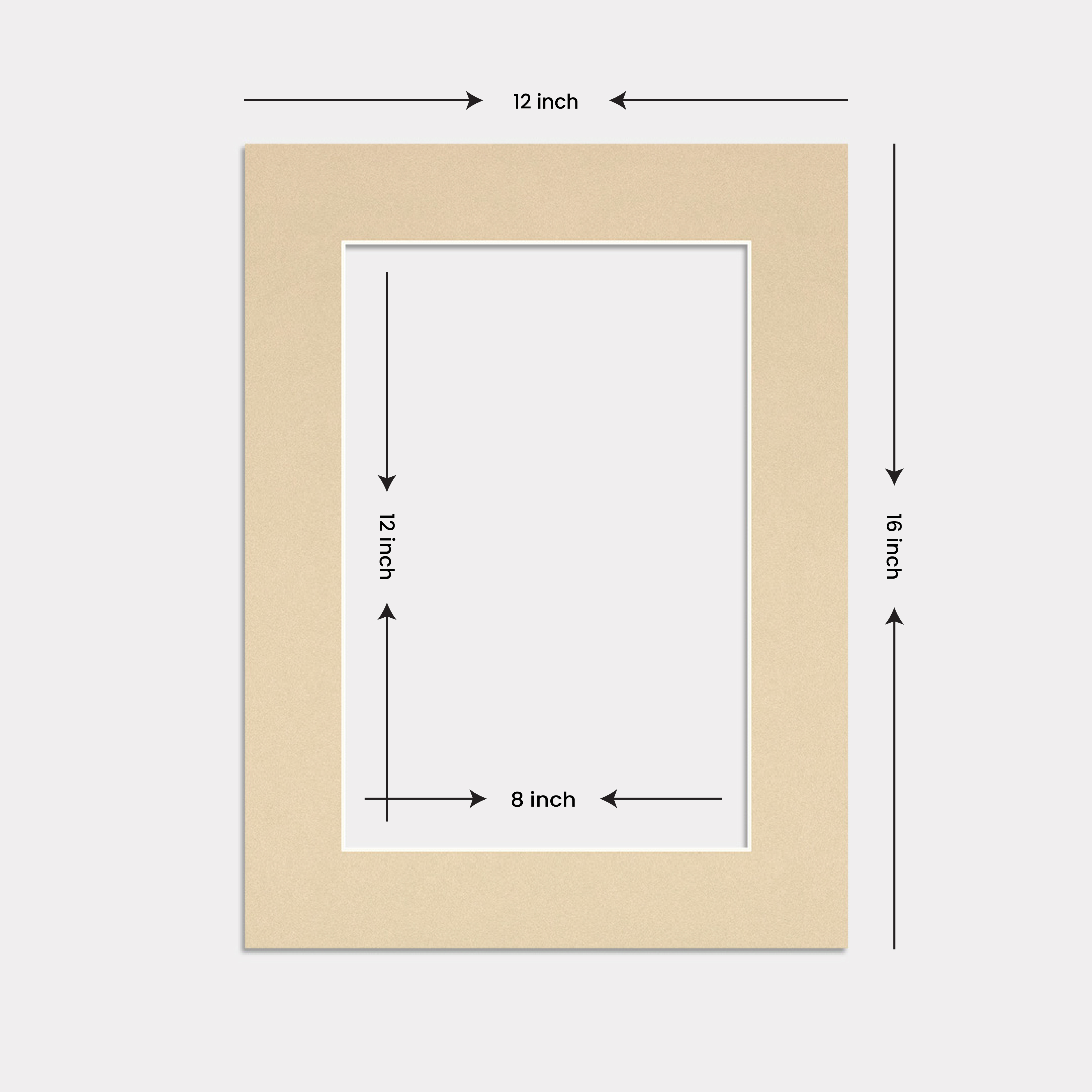 12 inch

12 inch

16 inch

8 inch