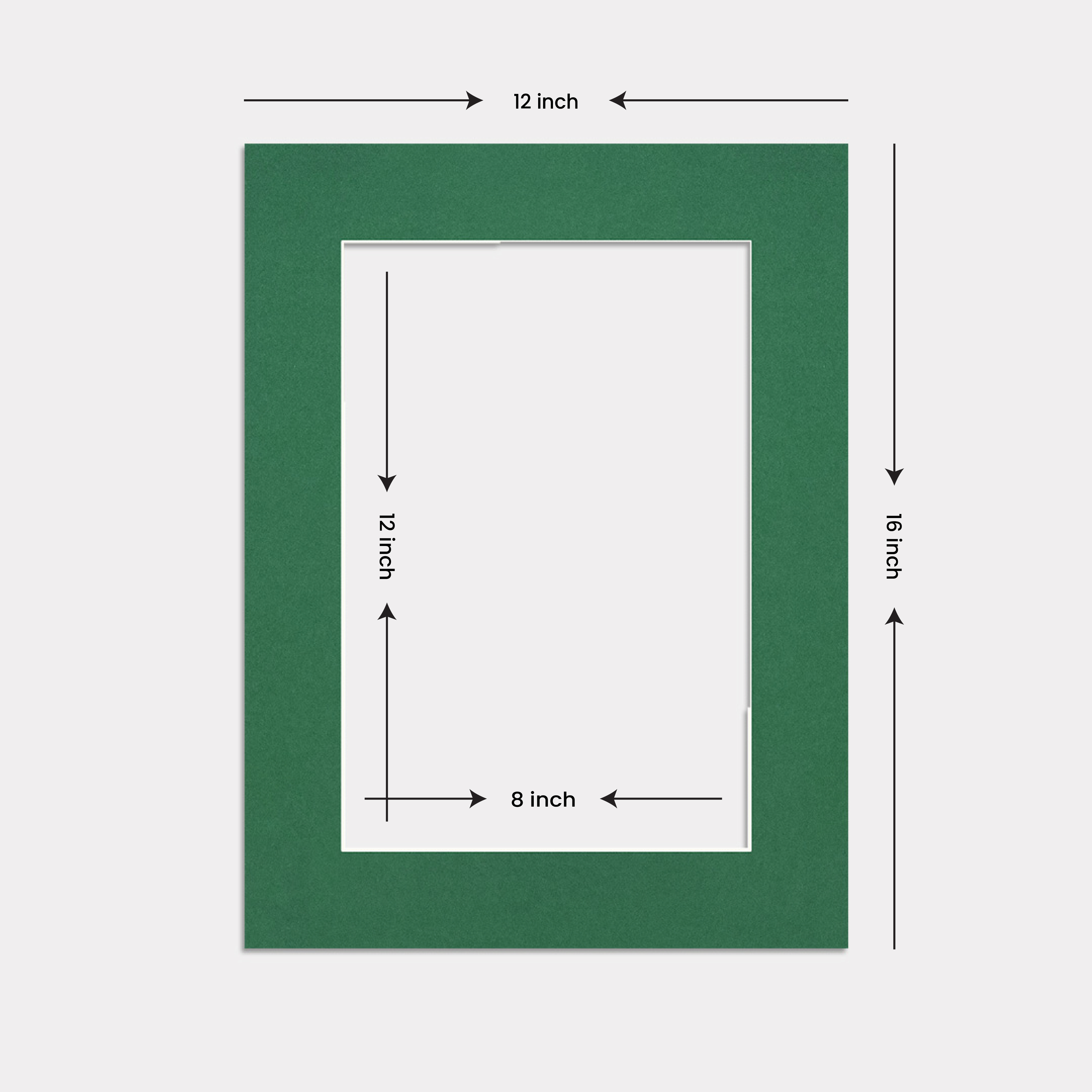 12 inch

12 inch

16 inch

8 inch