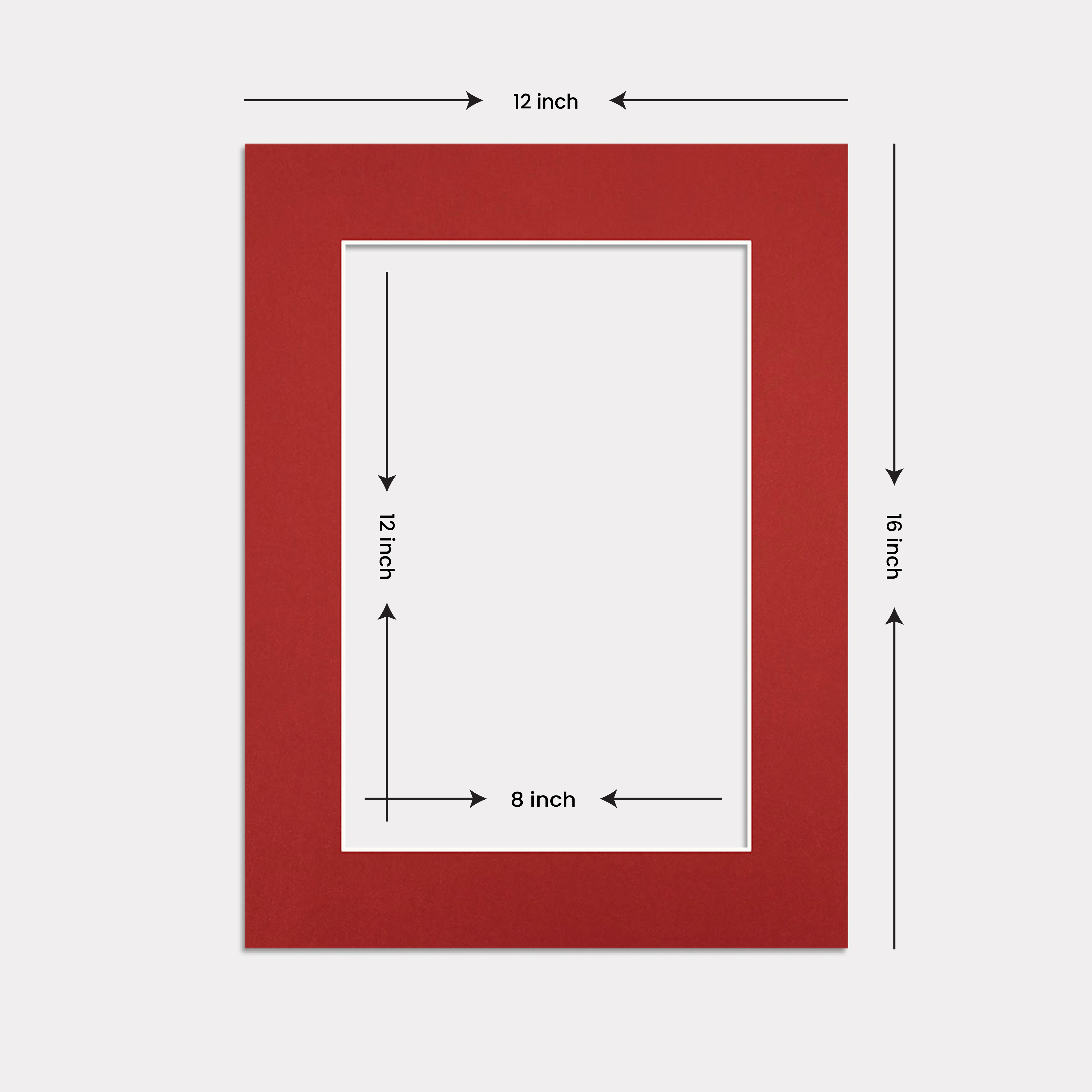 12 inch

12 inch

16 inch

8 inch