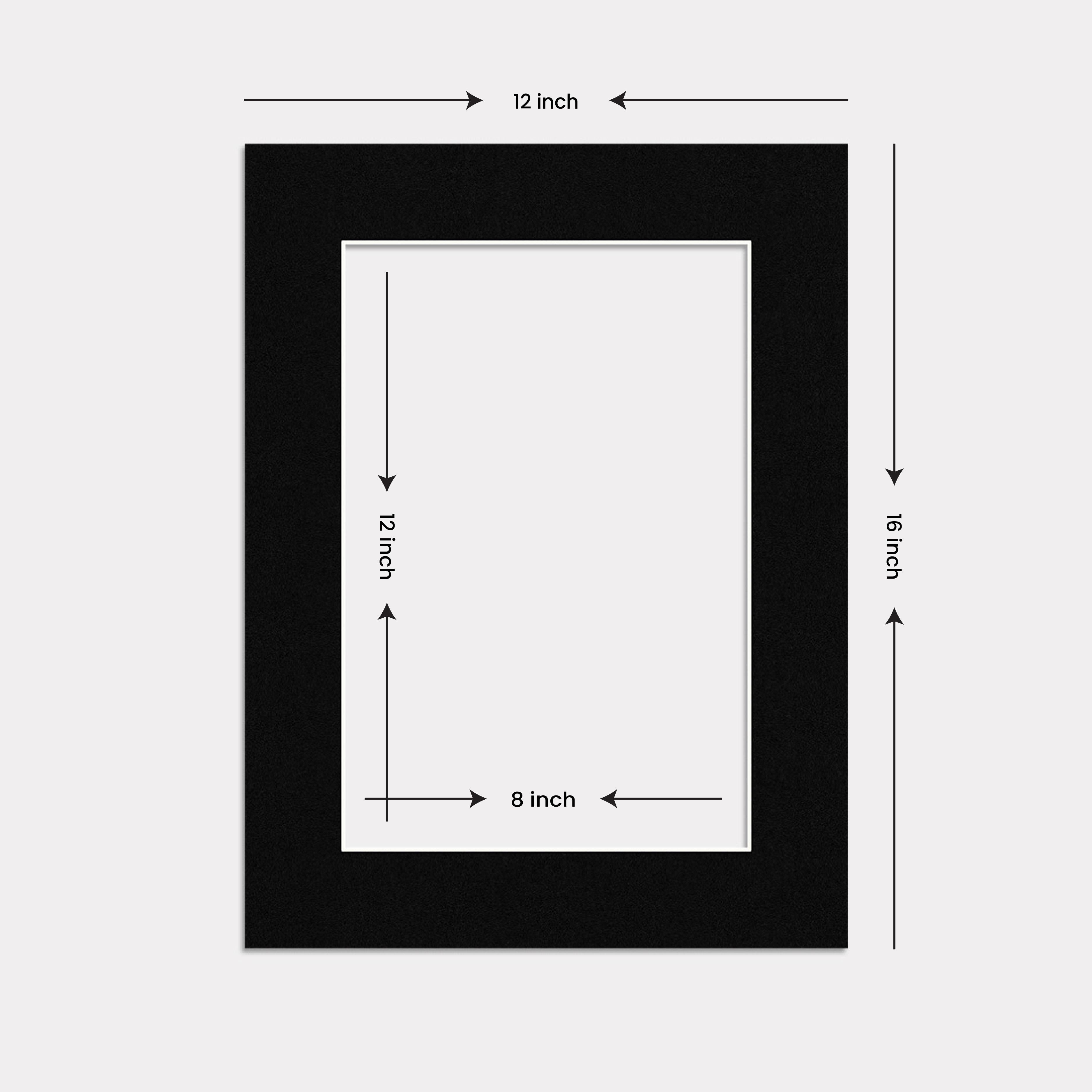 12 inch

12 inch

16 inch

8 inch