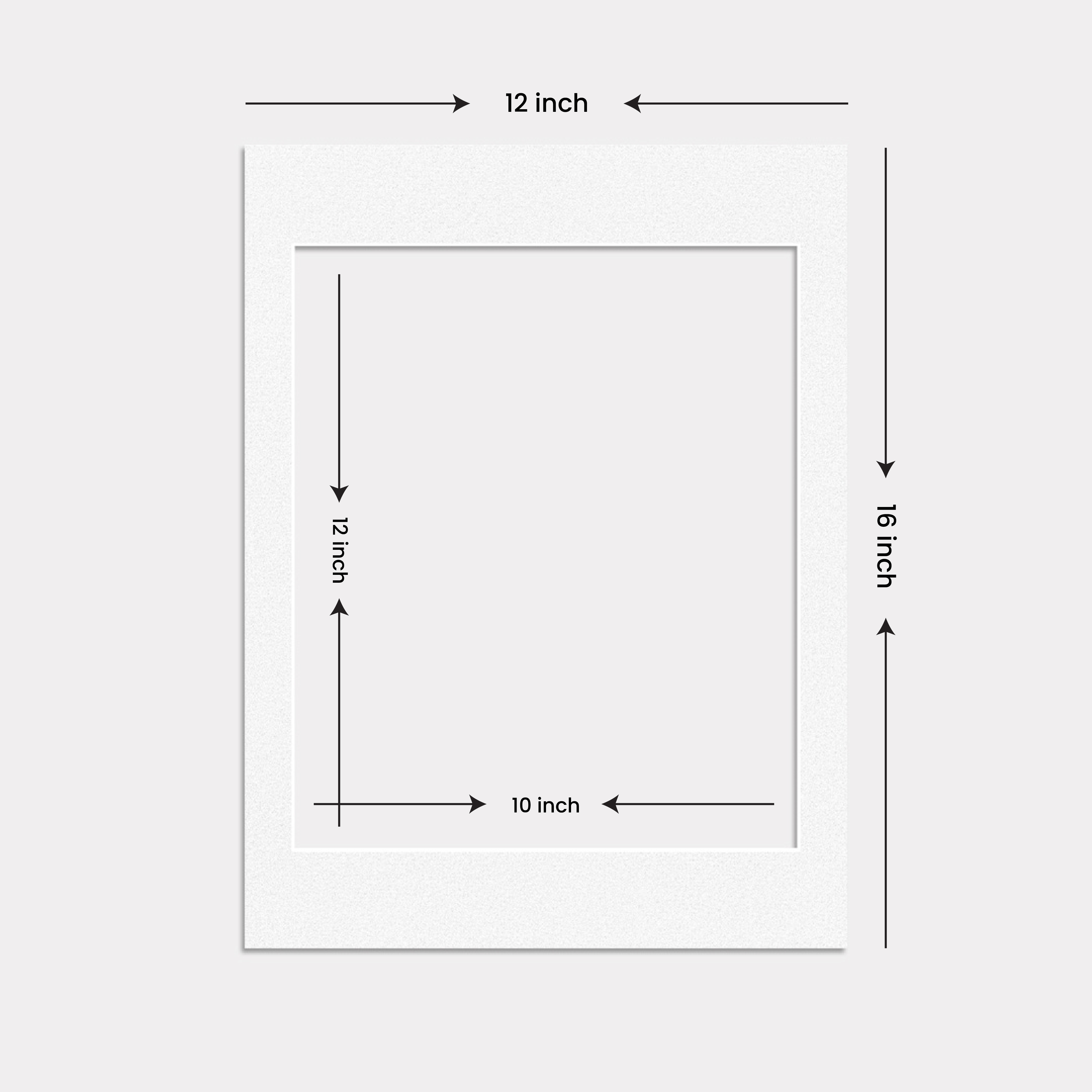 12 inch

12 inch

16 inch

10 inch