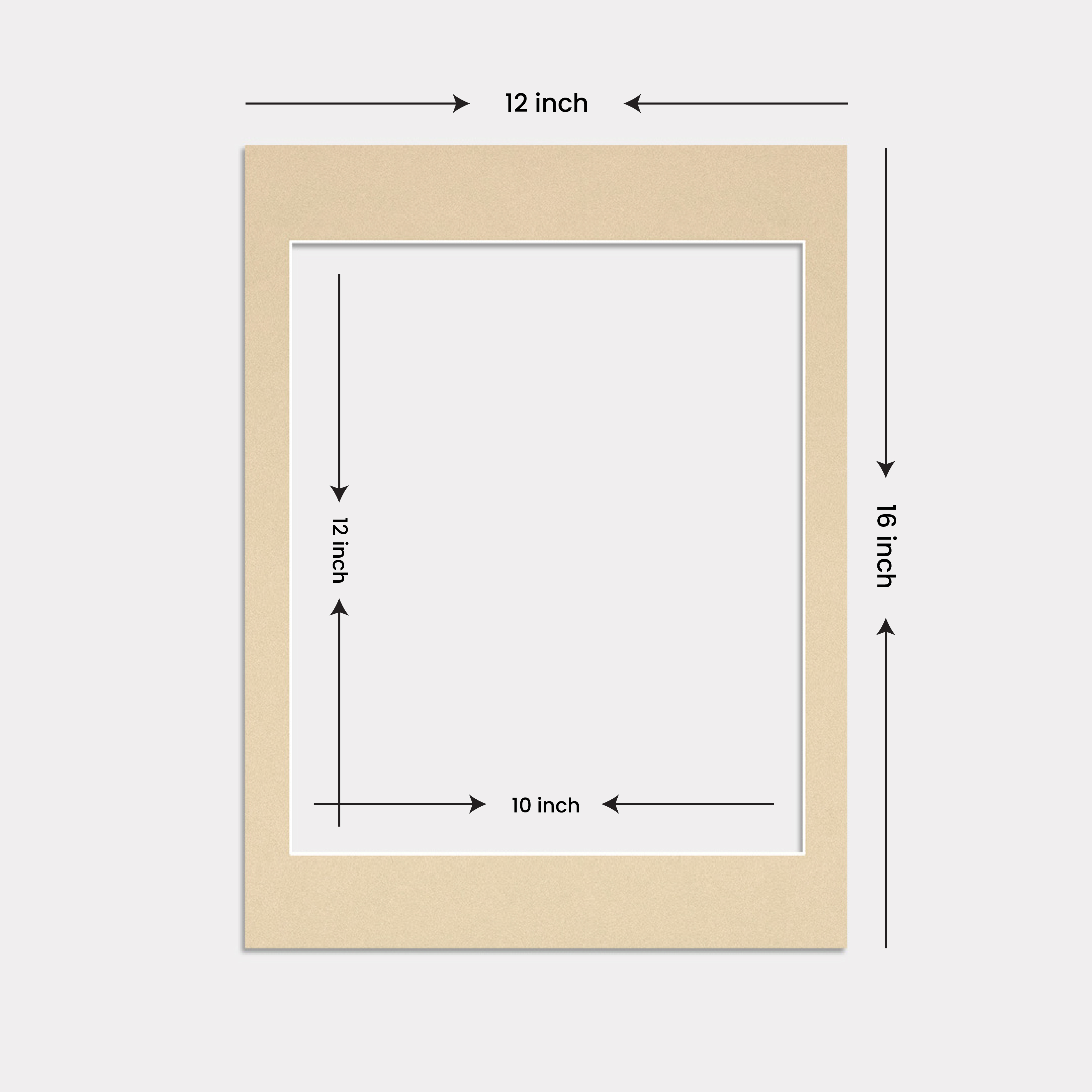 12 inch

12 inch

16 inch

10 inch