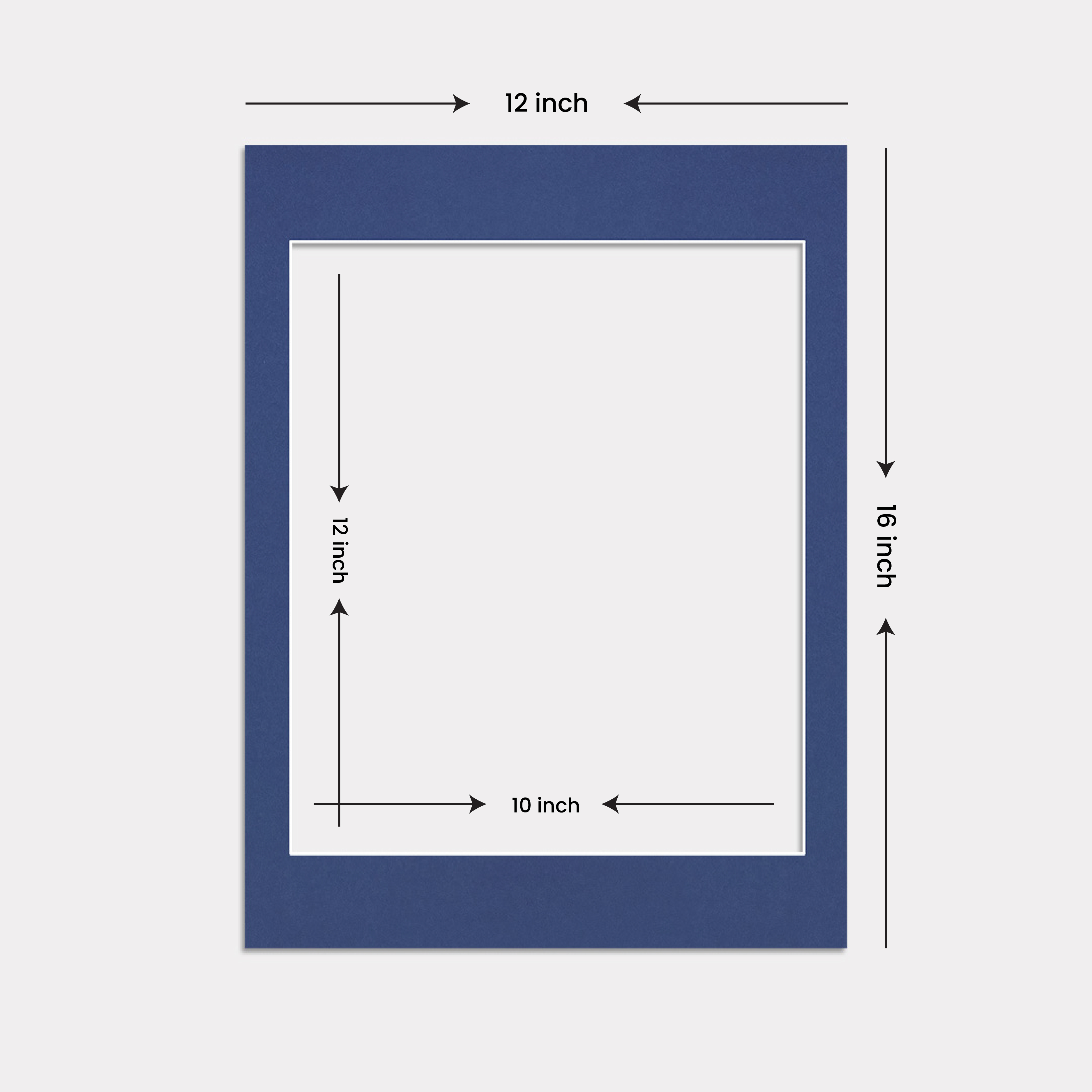 12 inch

12 inch

16 inch

10 inch