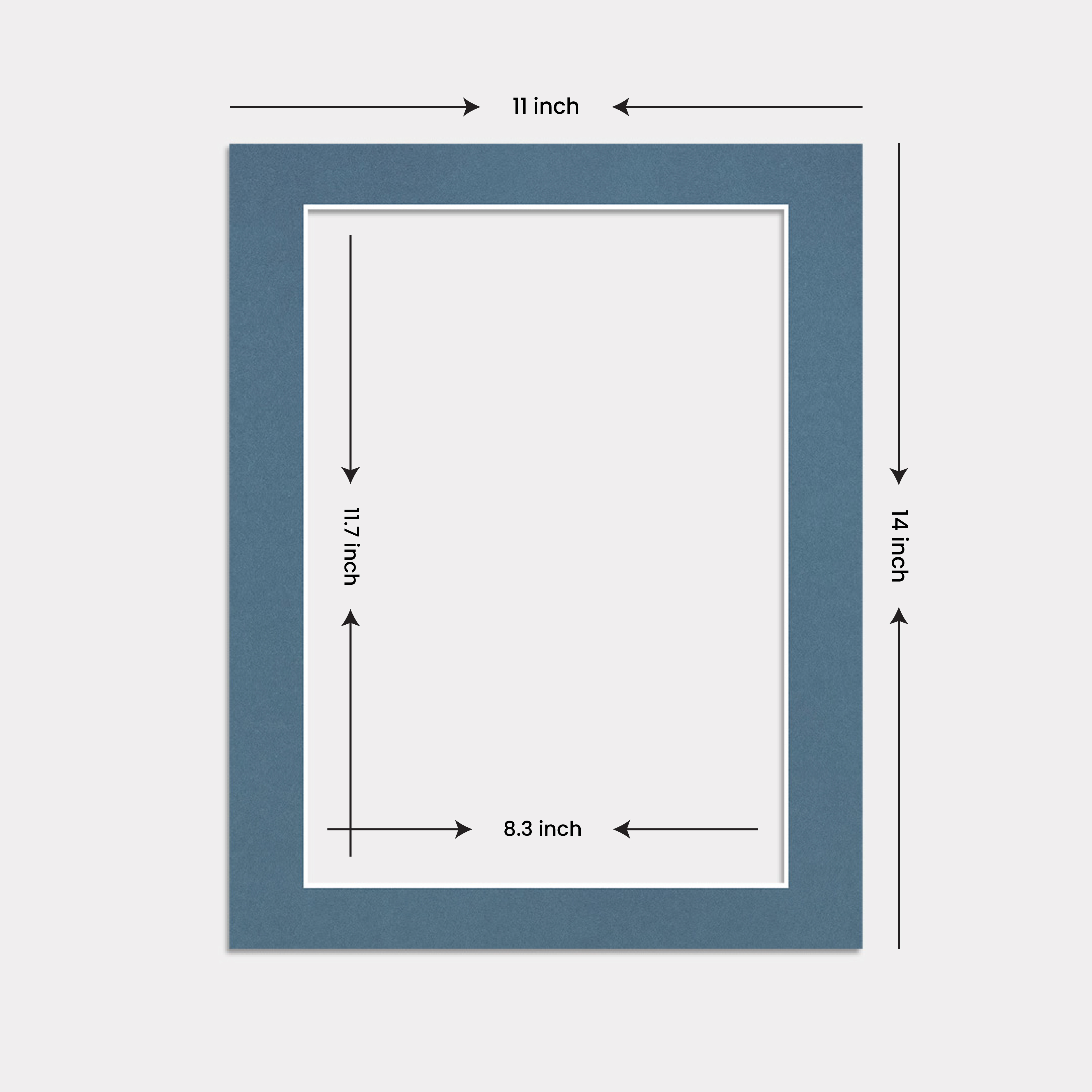 11 inch

11.7 inch

14 inch

8.3 inch