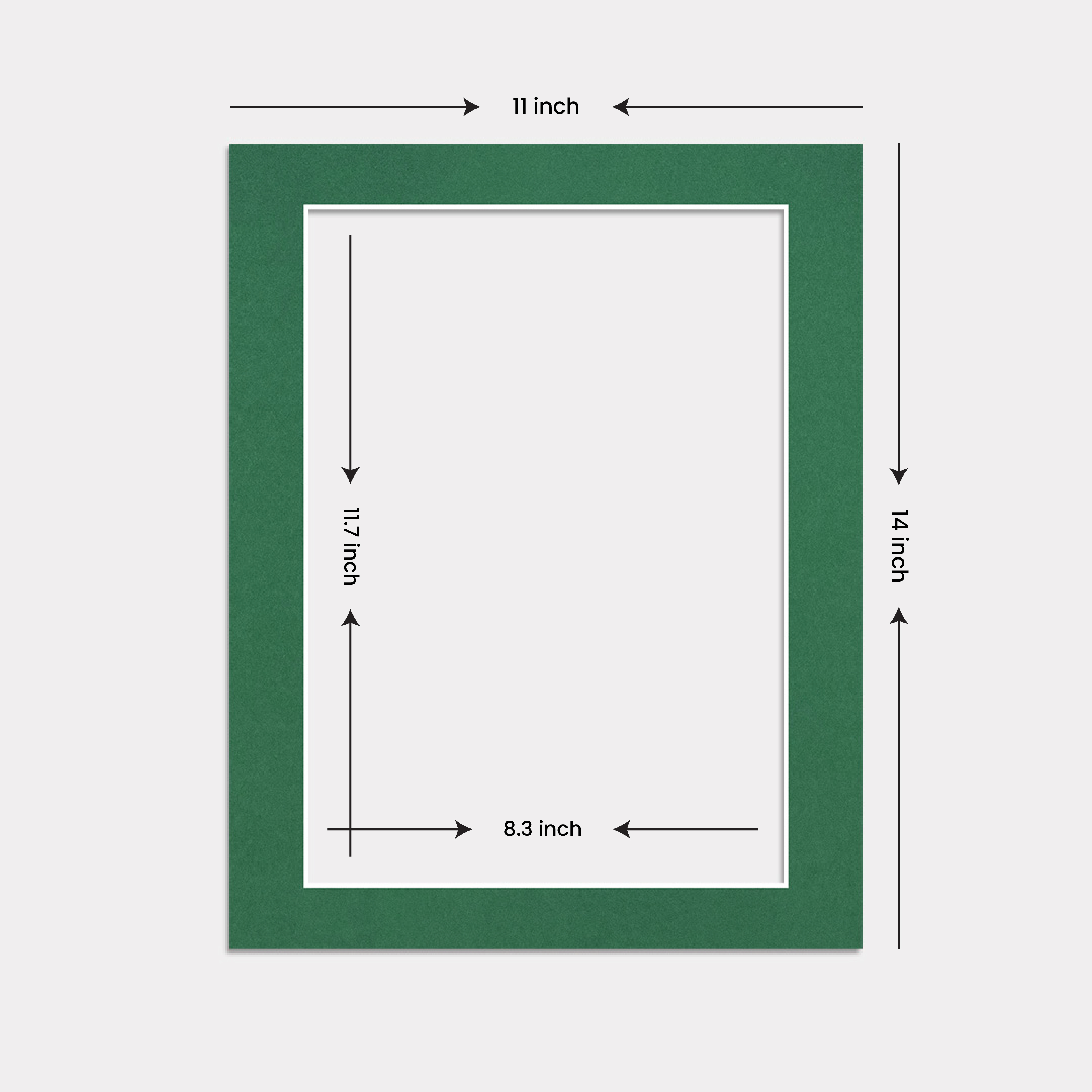 11 inch

11.7 inch

14 inch

8.3 inch