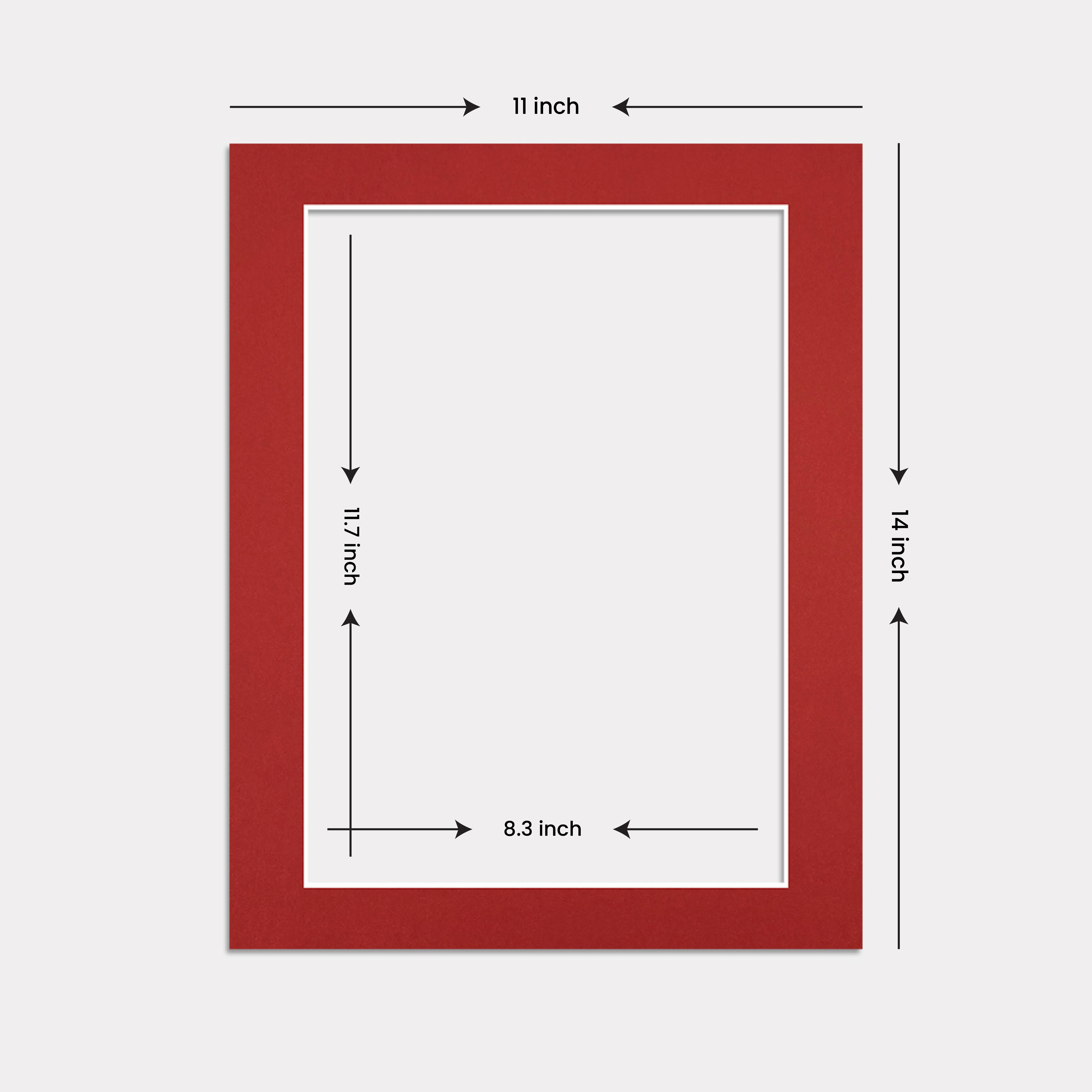 11 inch

11.7 inch

14 inch

8.3 inch