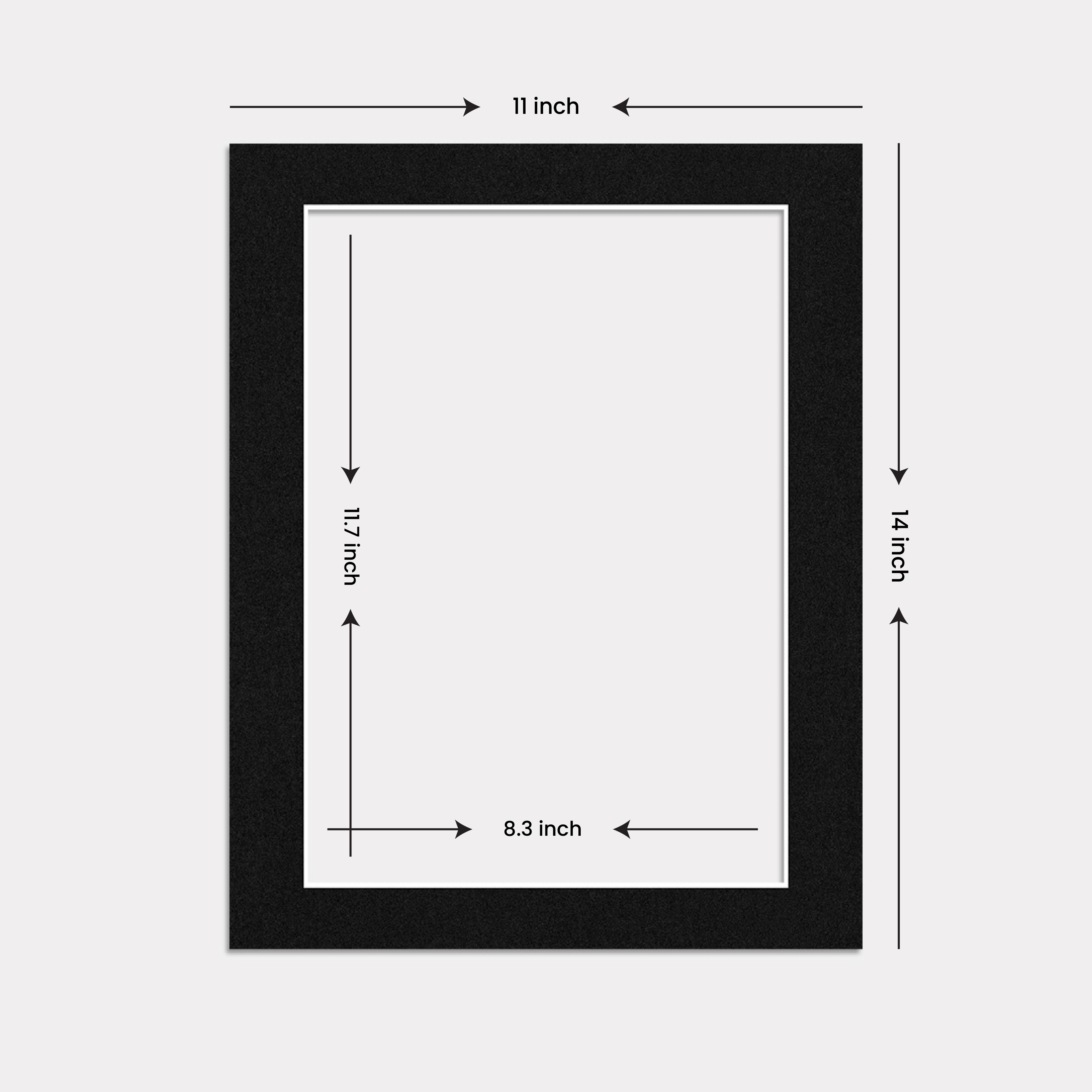 11 inch

11.7 inch

14 inch

8.3 inch