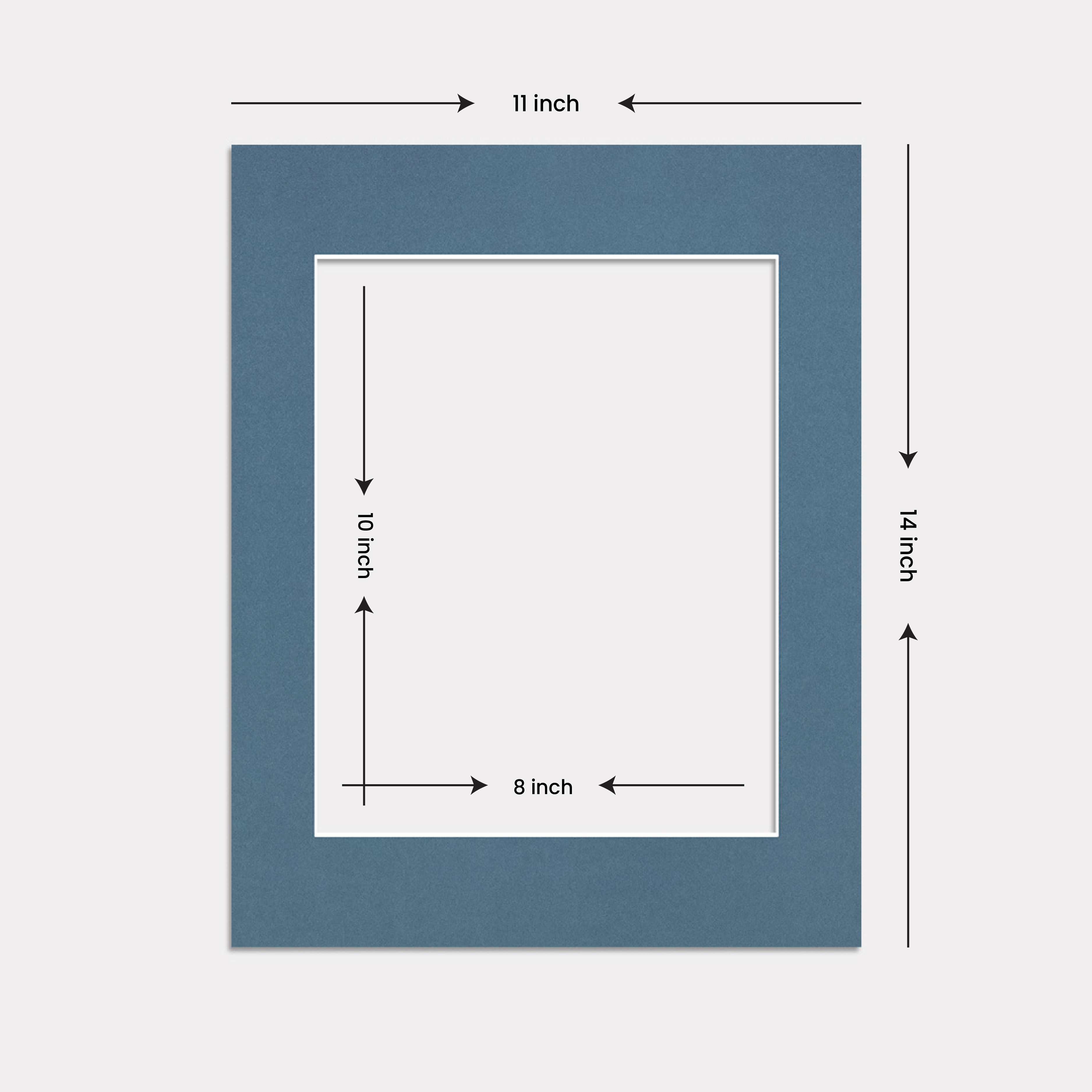 11 inch

10 inch

14 inch

8 inch