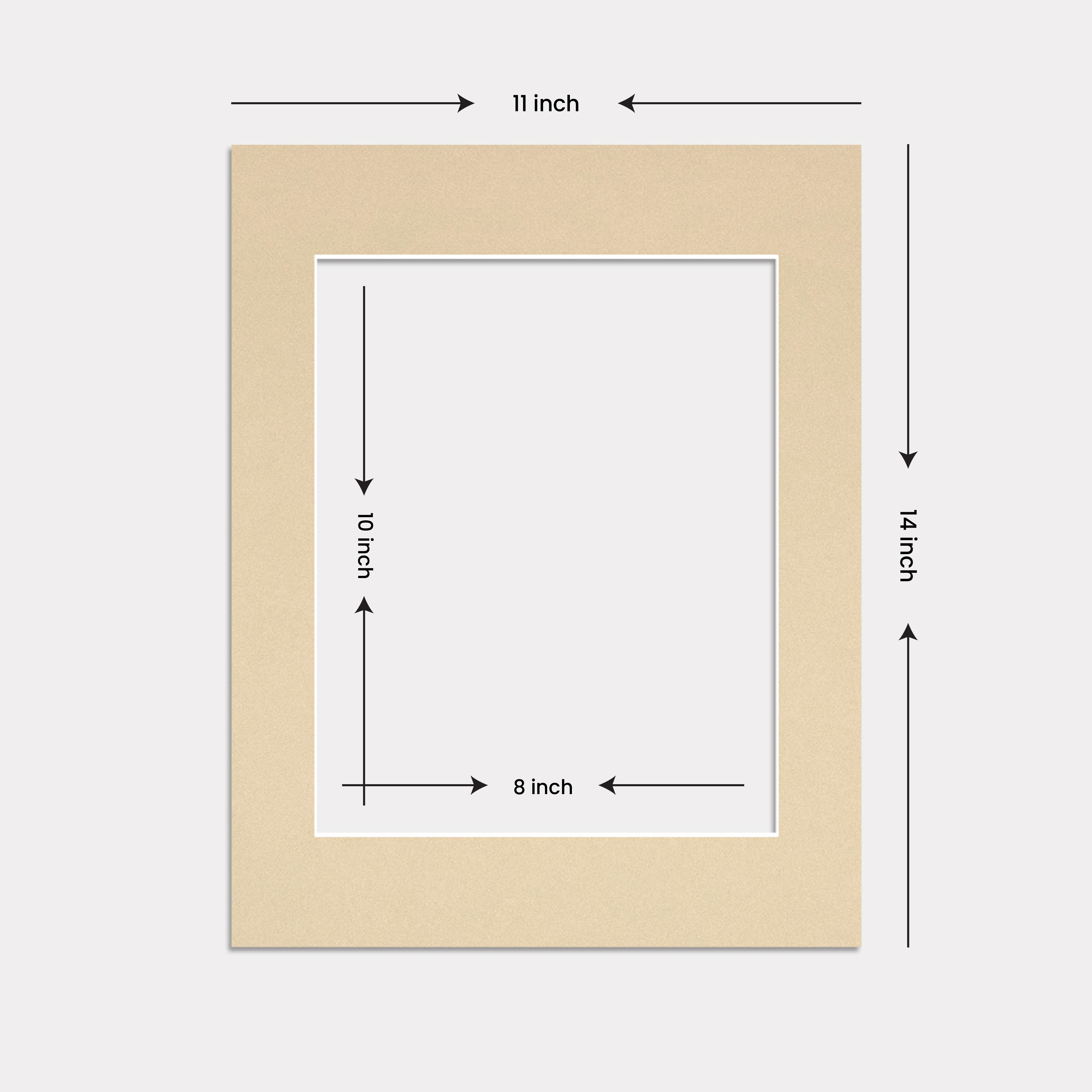 11 inch

10 inch

14 inch

8 inch