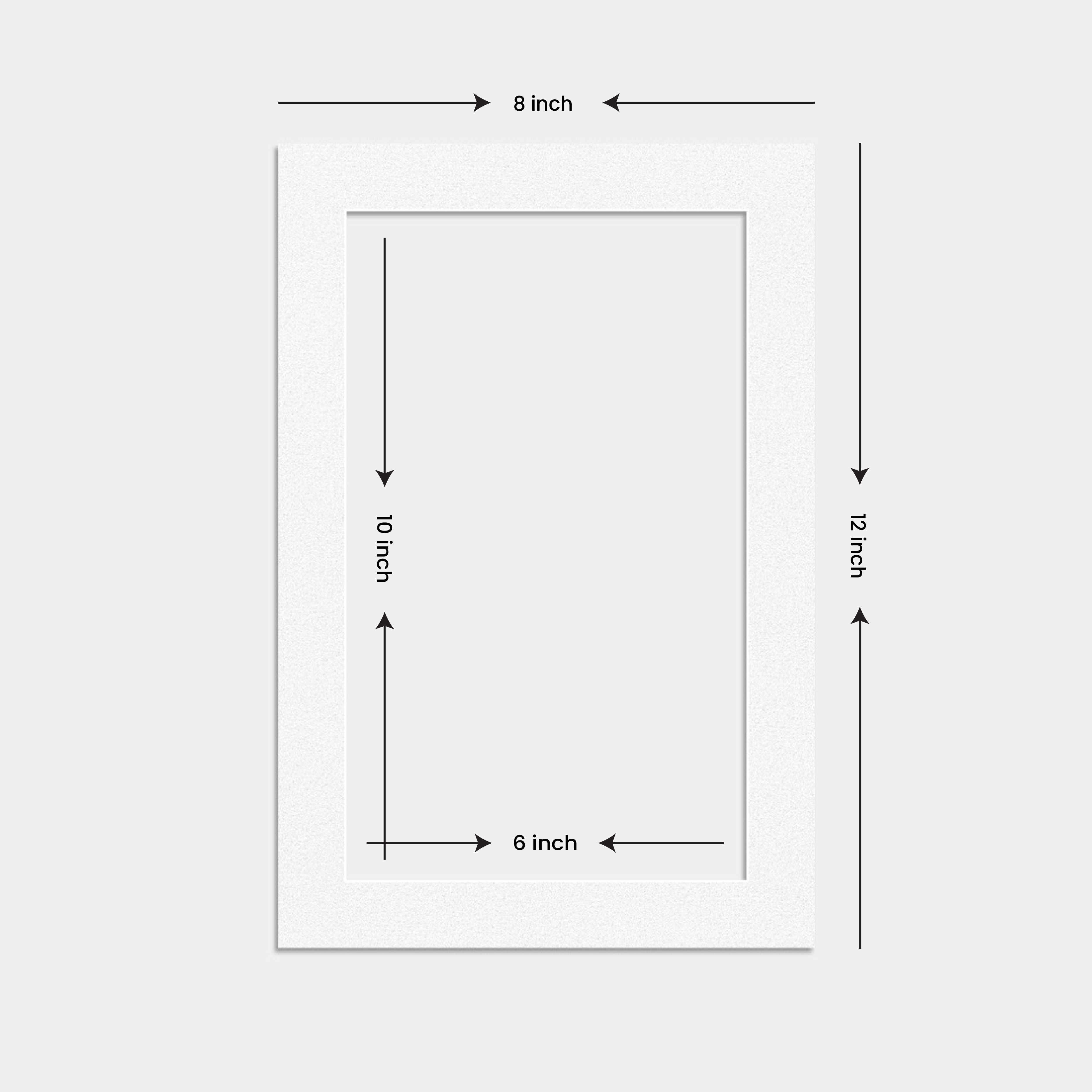 8 inch

10 inch

12 inch

6 inch