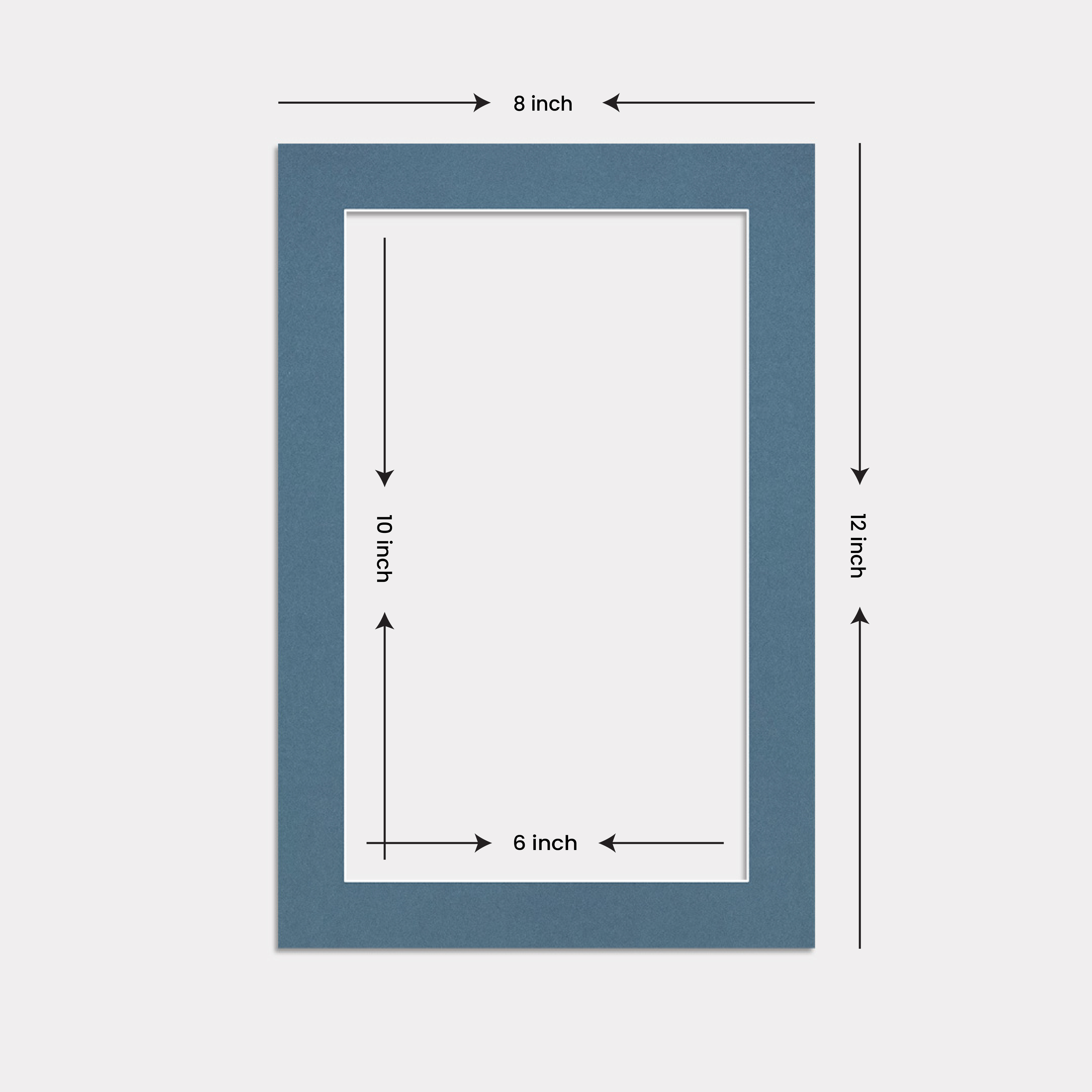 8 inch

10 inch

12 inch

6 inch