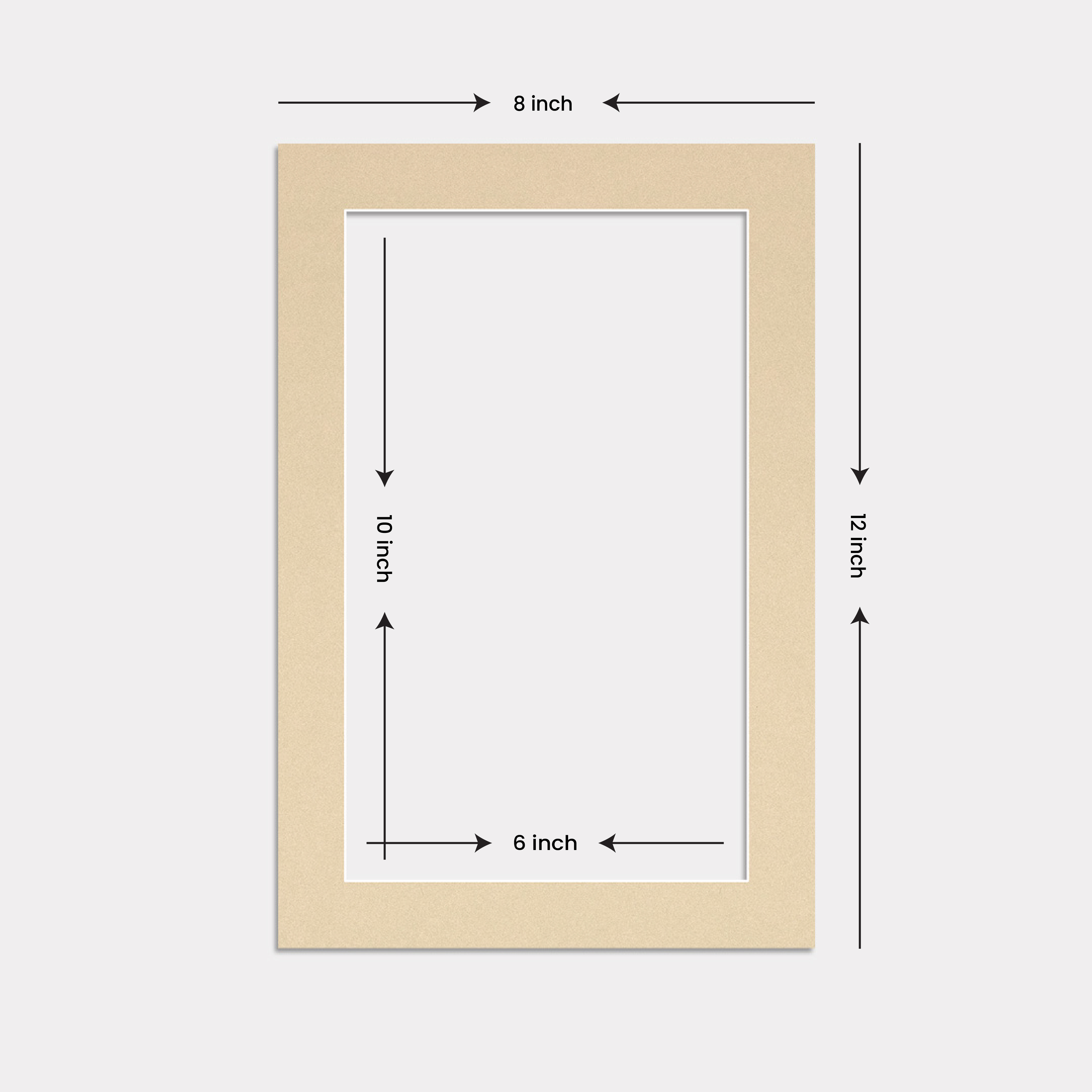 8 inch

10 inch

12 inch

6 inch