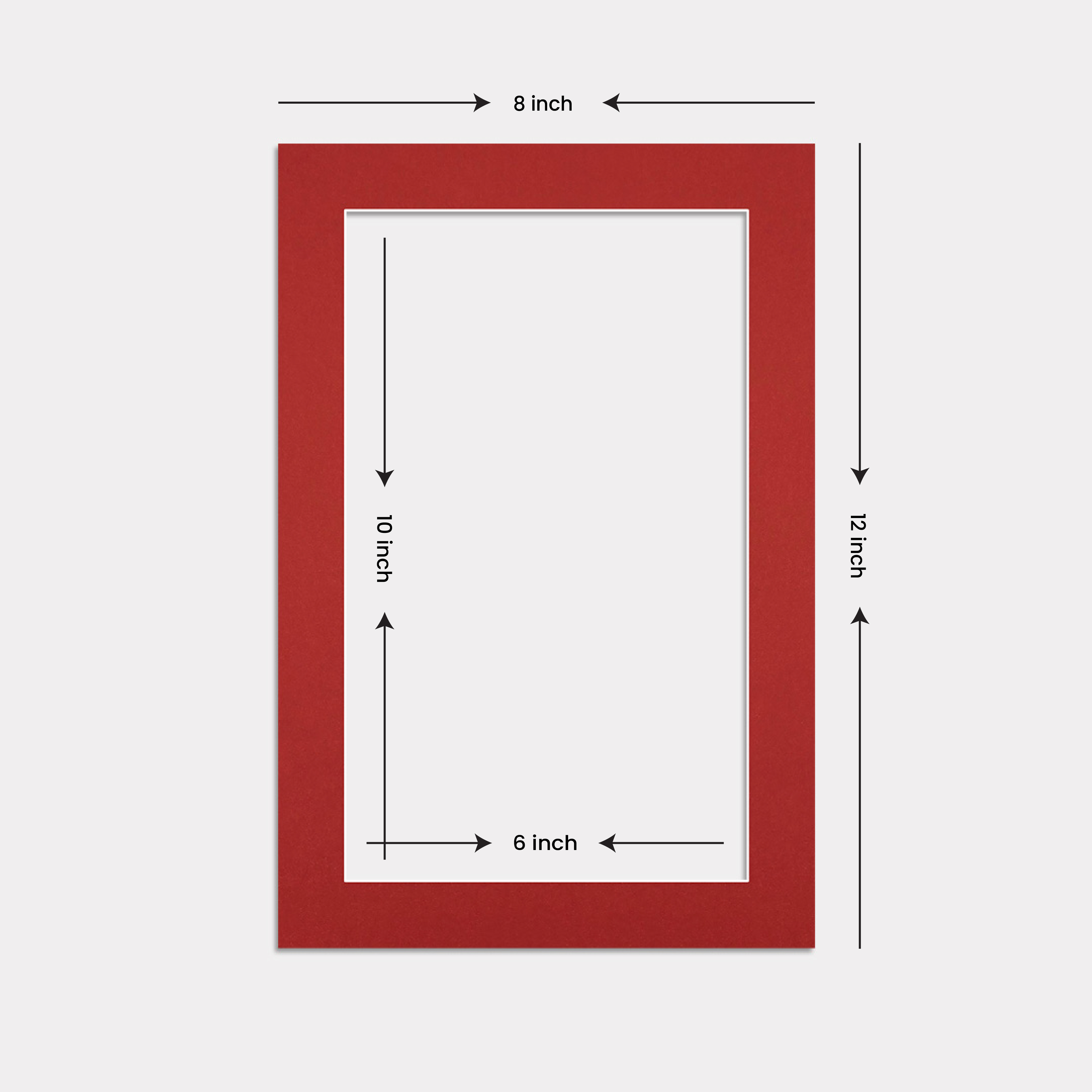 8 inch

10 inch

12 inch

6 inch