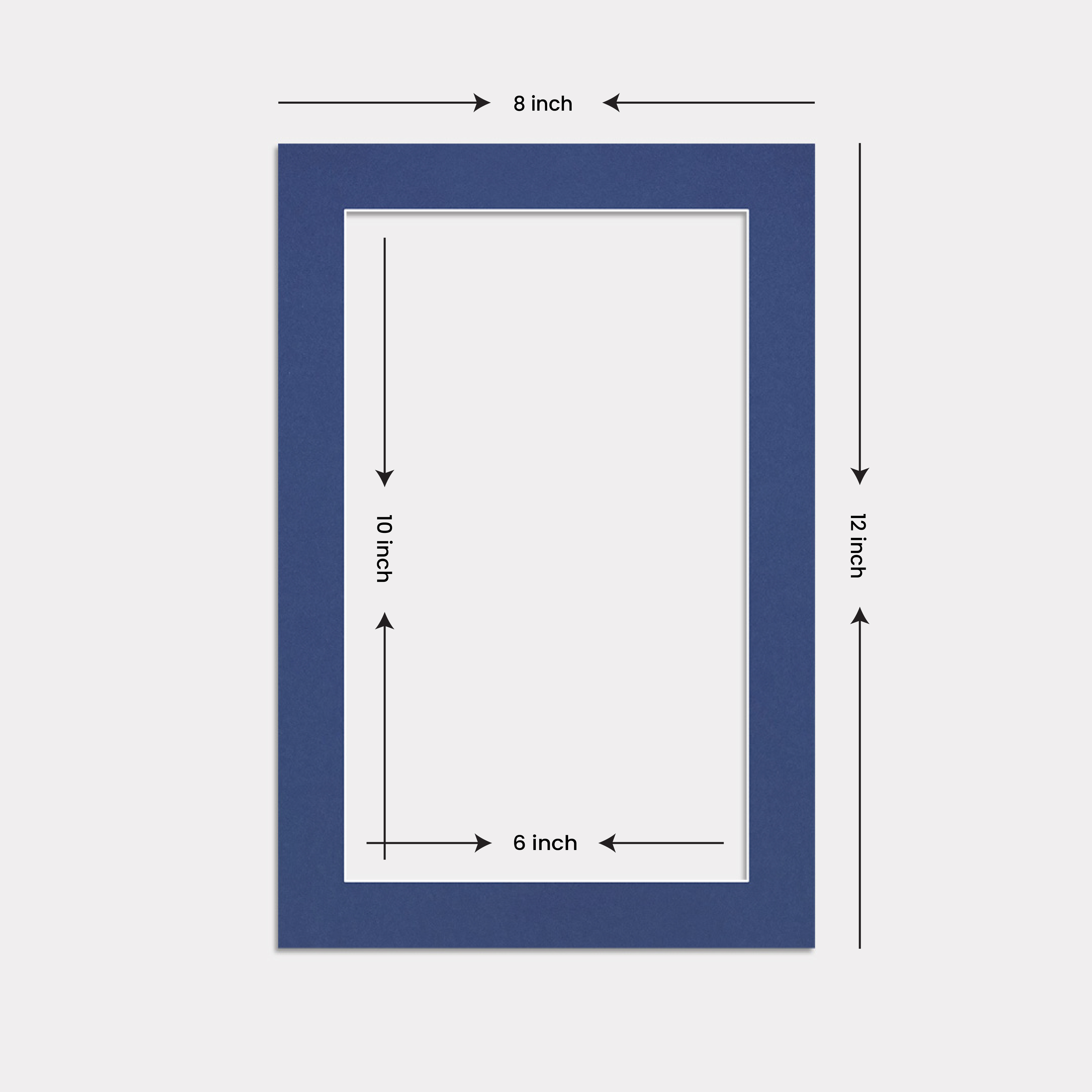 8 inch

10 inch

12 inch

6 inch