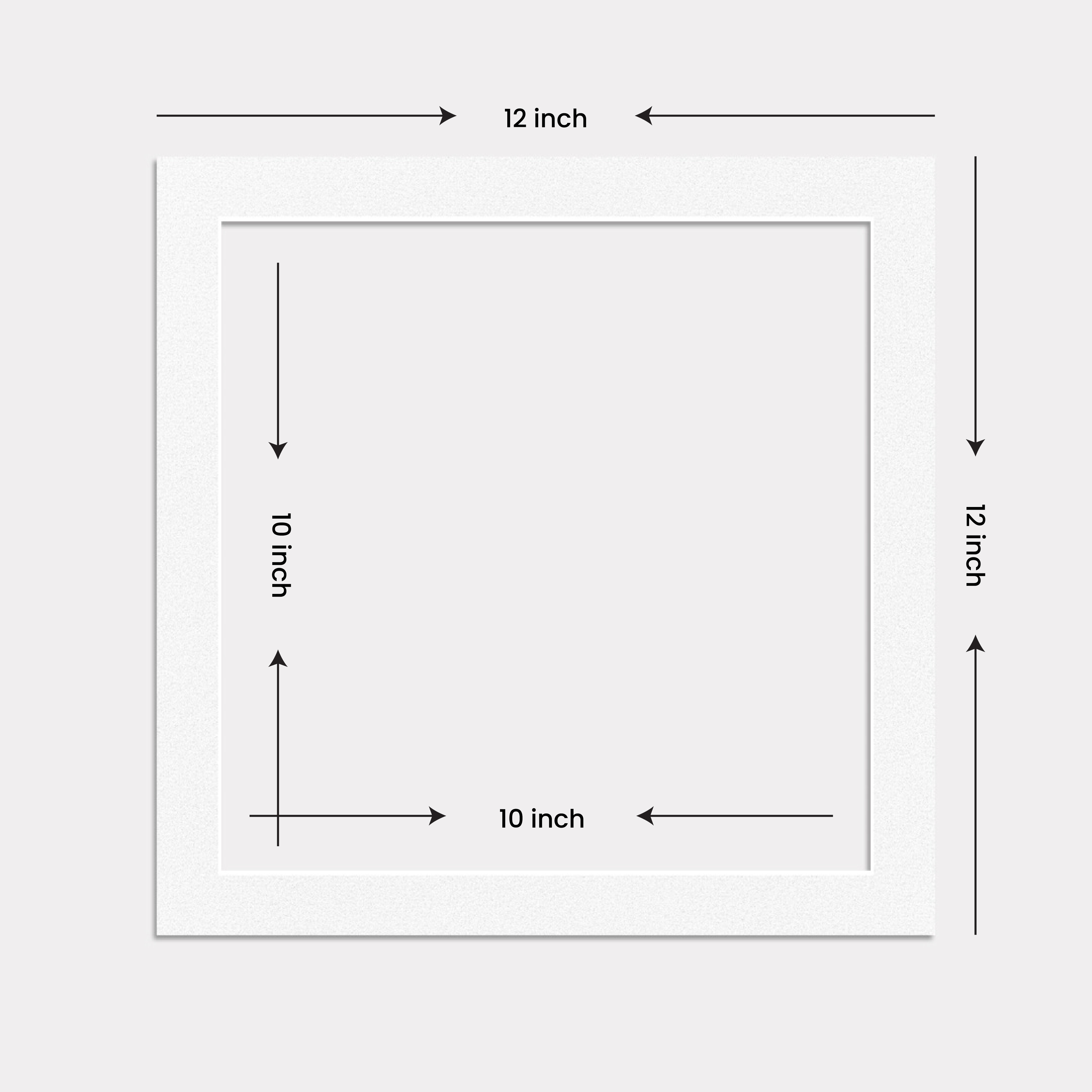 12 inch

10 inch

12 inch

10 inch