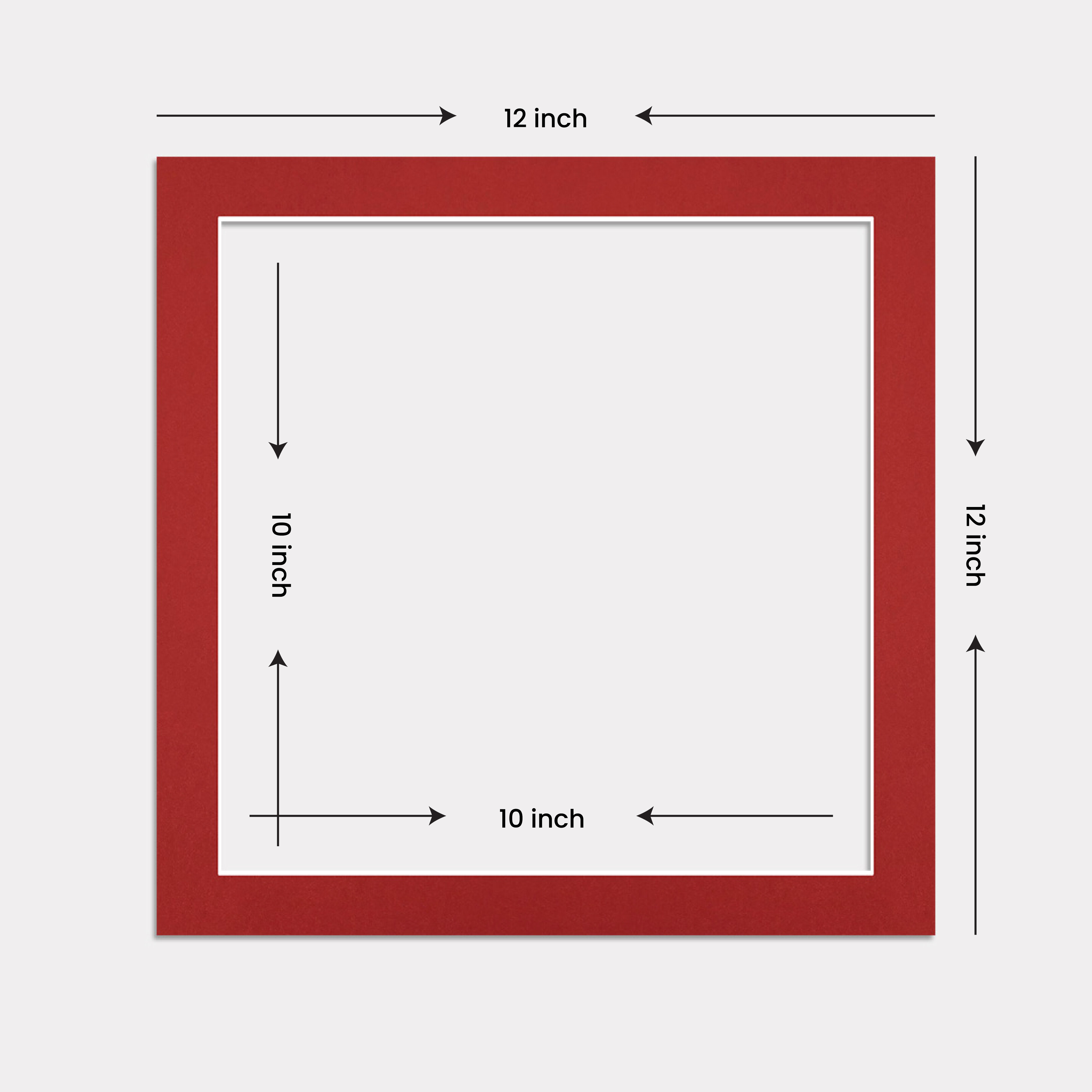 12 inch

10 inch

12 inch

10 inch