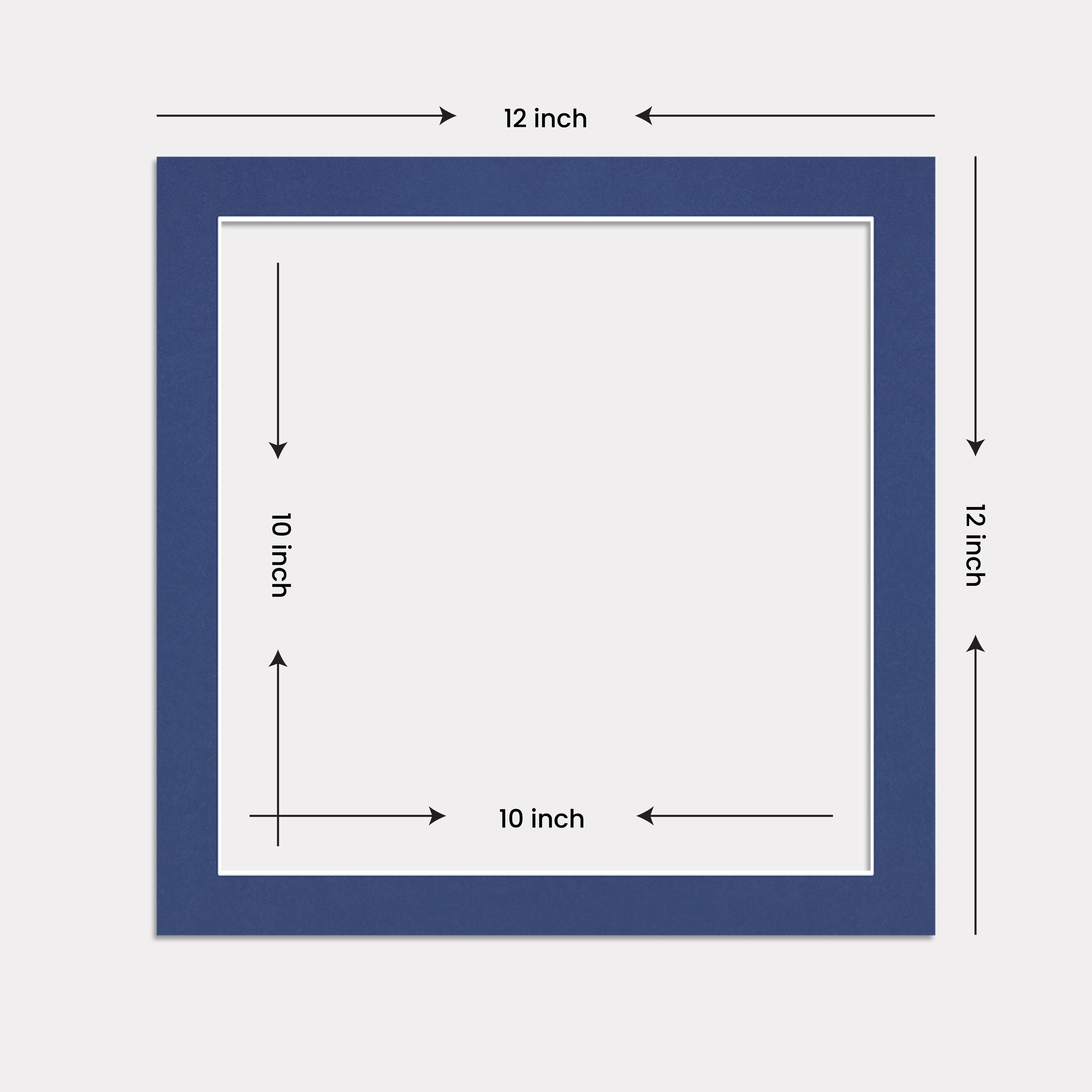 12 inch

10 inch

12 inch

10 inch