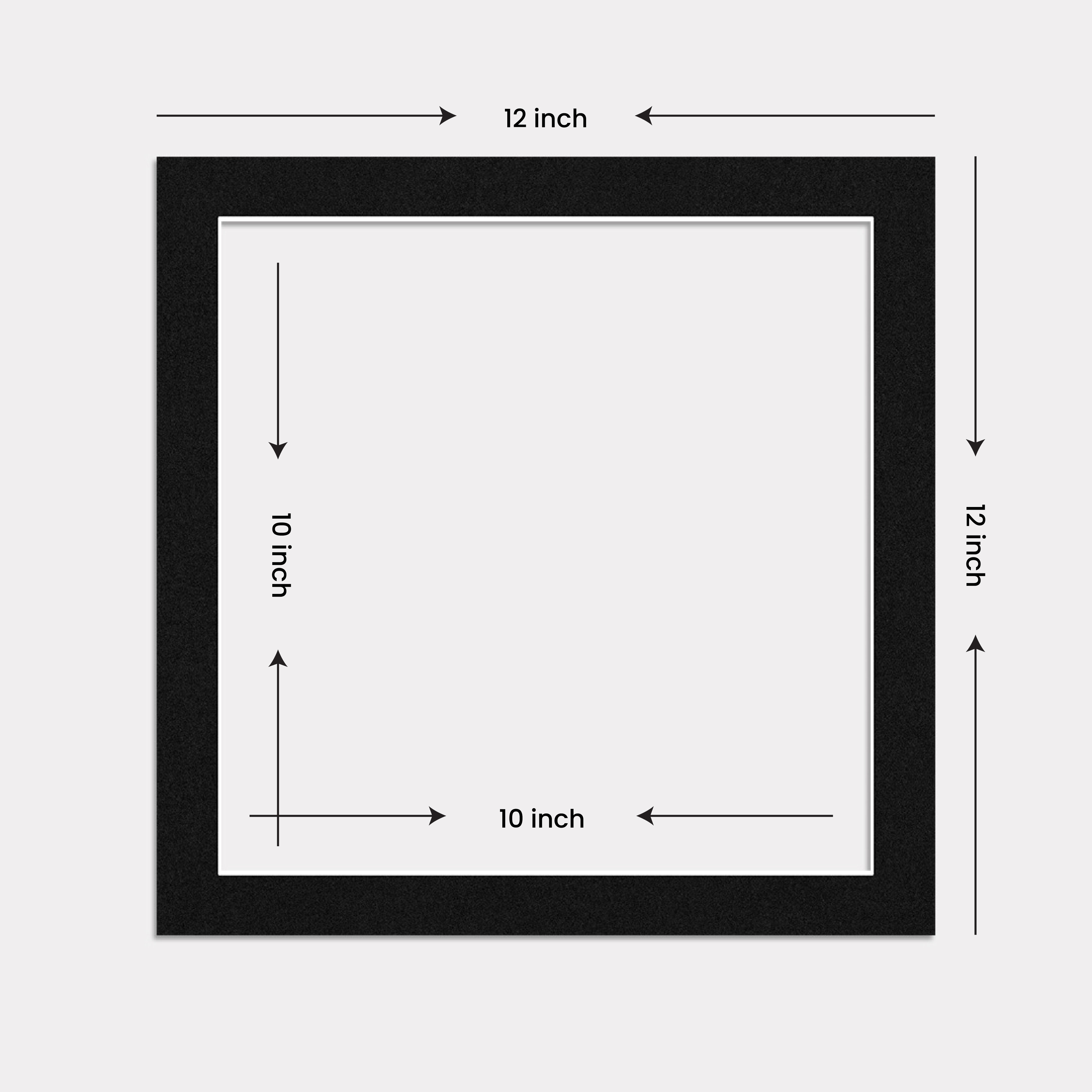 12 inch

10 inch

12 inch

10 inch