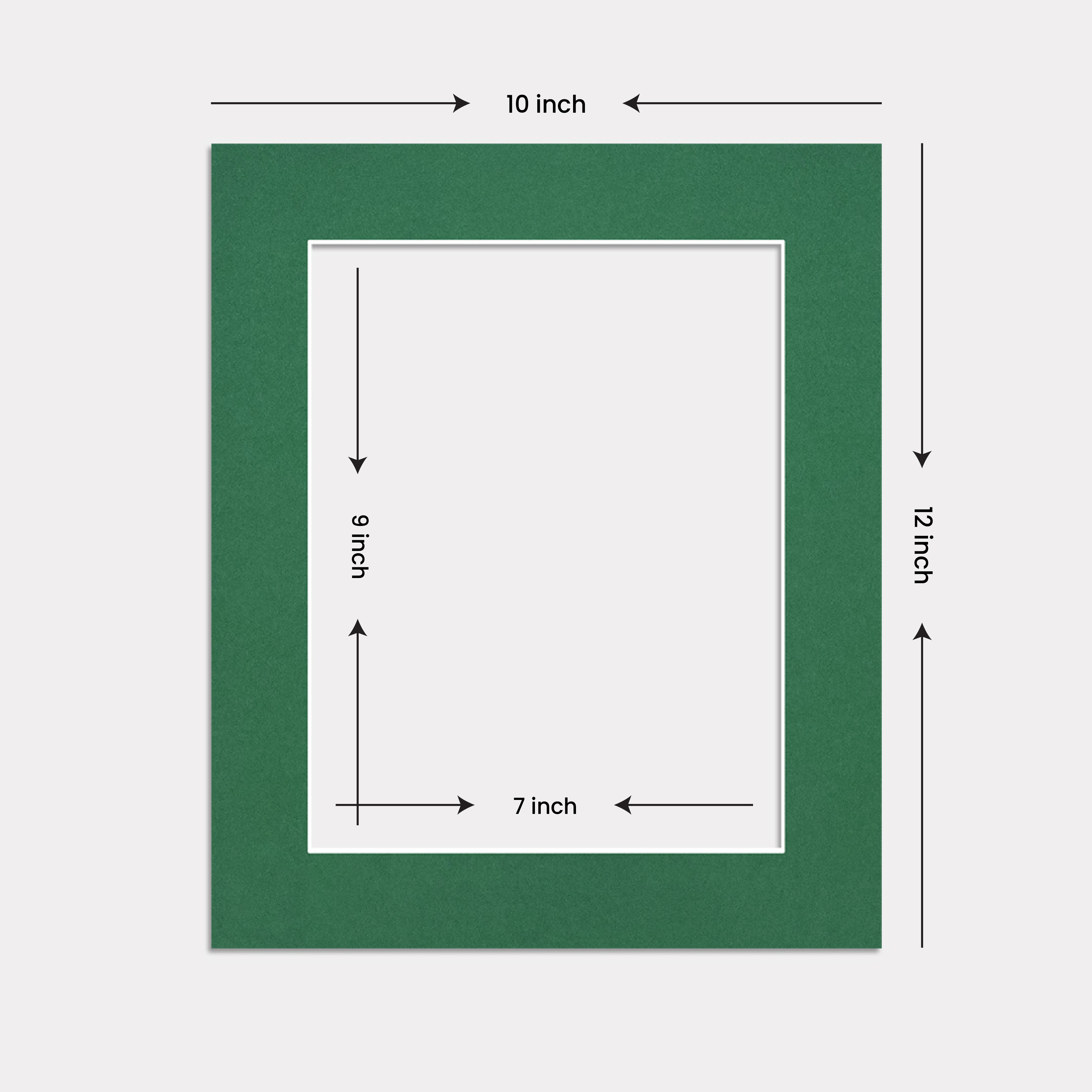 10 inch

9 inch

12 inch

7 inch