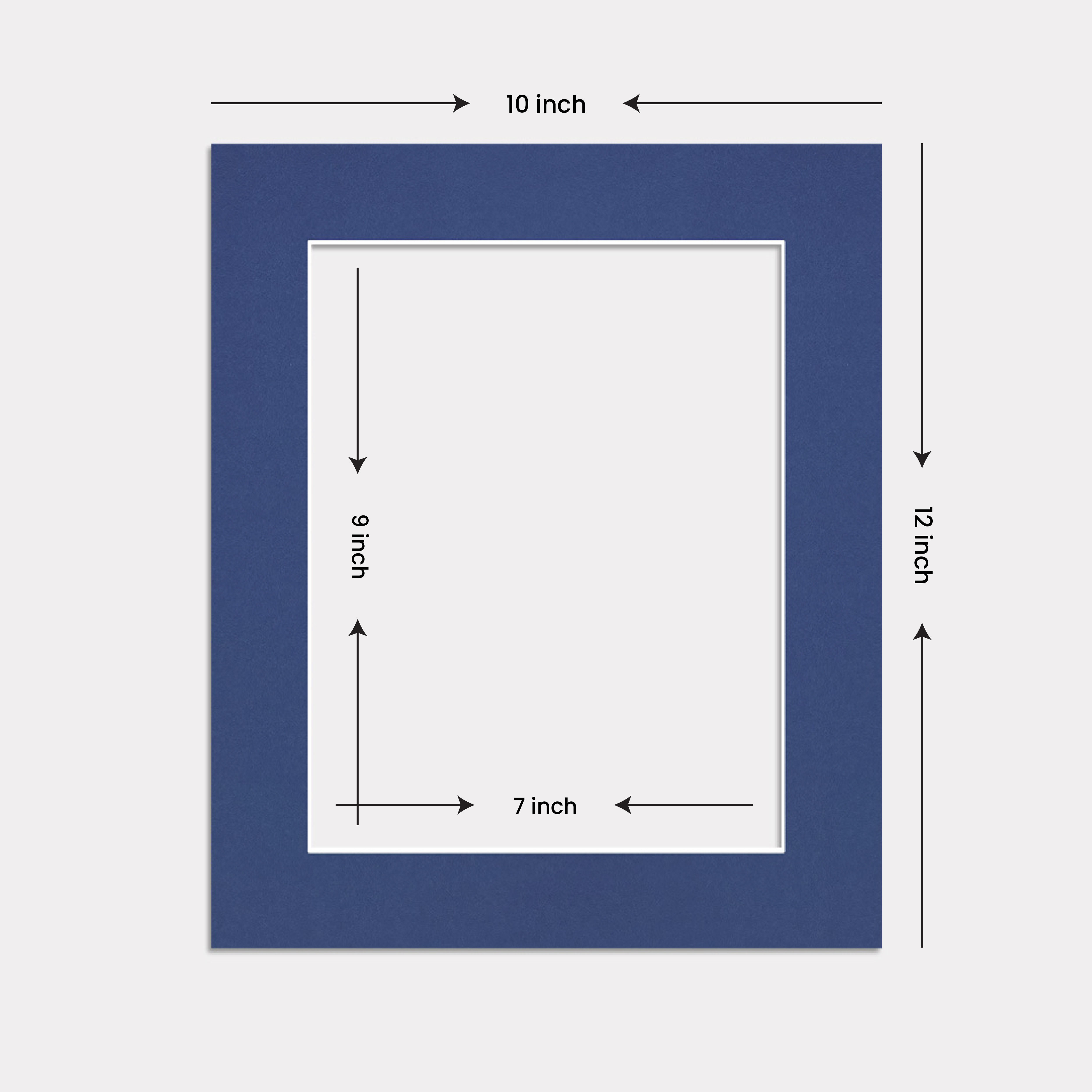 10 inch

9 inch

12 inch

7 inch