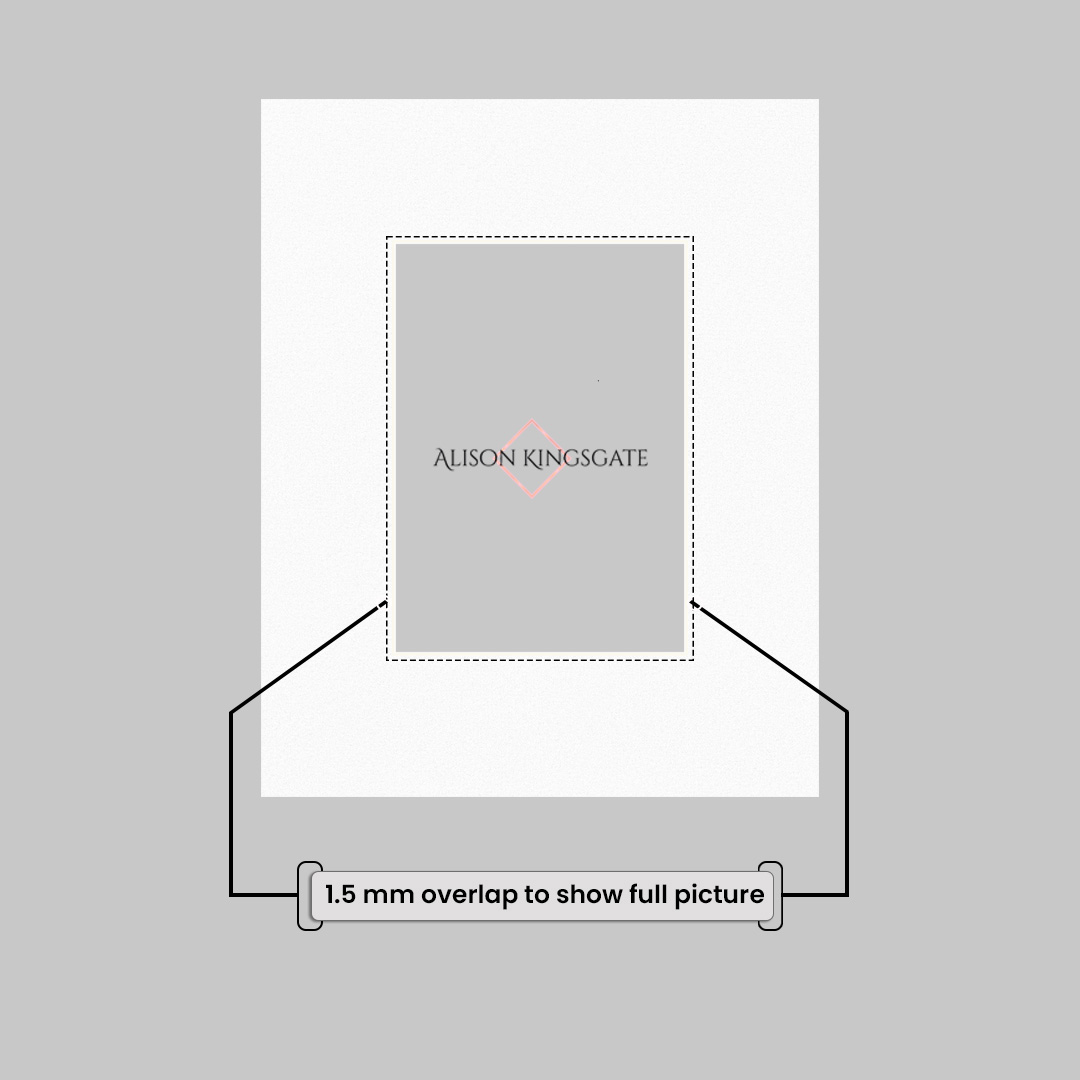 ALISON KINGSGATE

1.5 mm overlap to show full picture