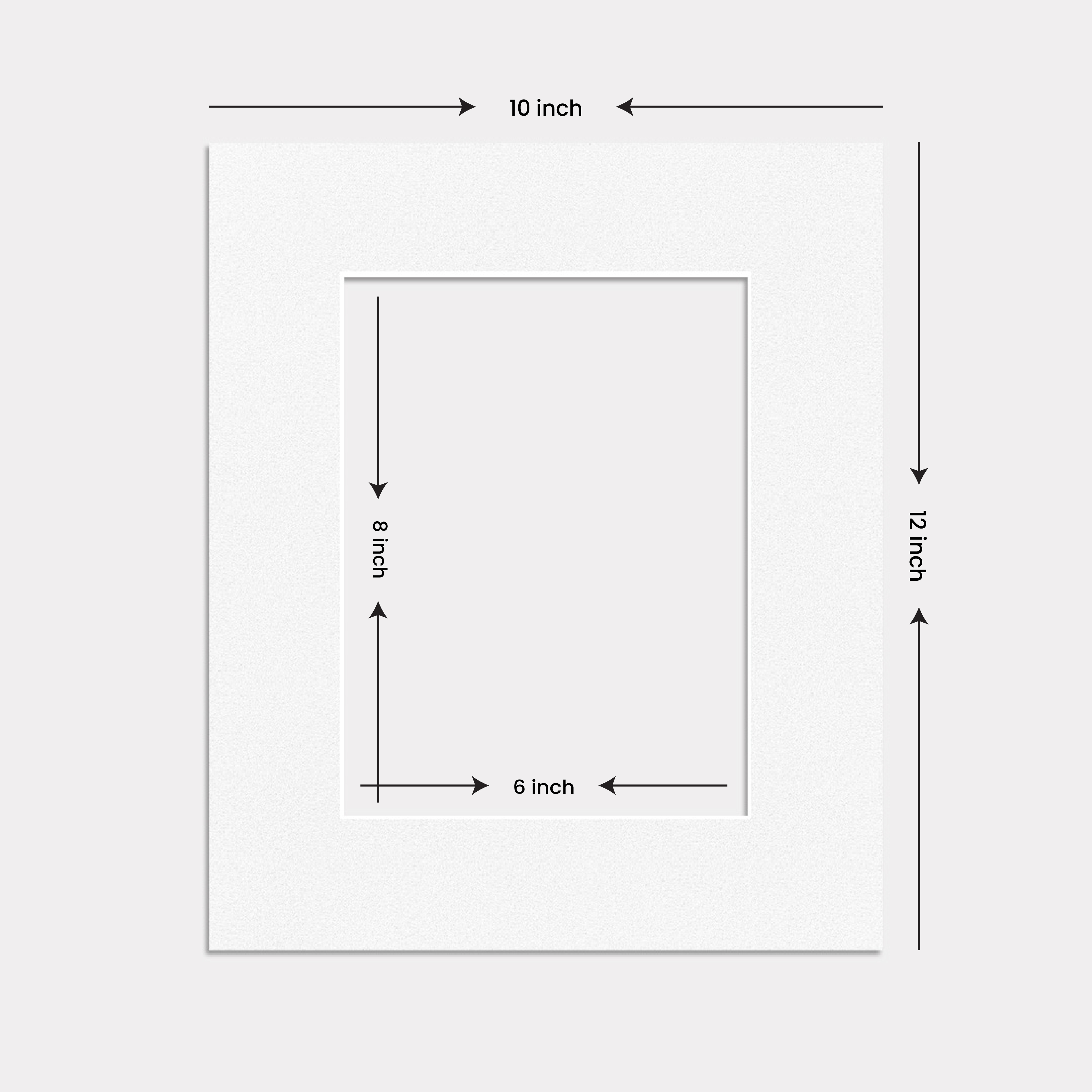 10 inch

8 inch

12 inch

6 inch