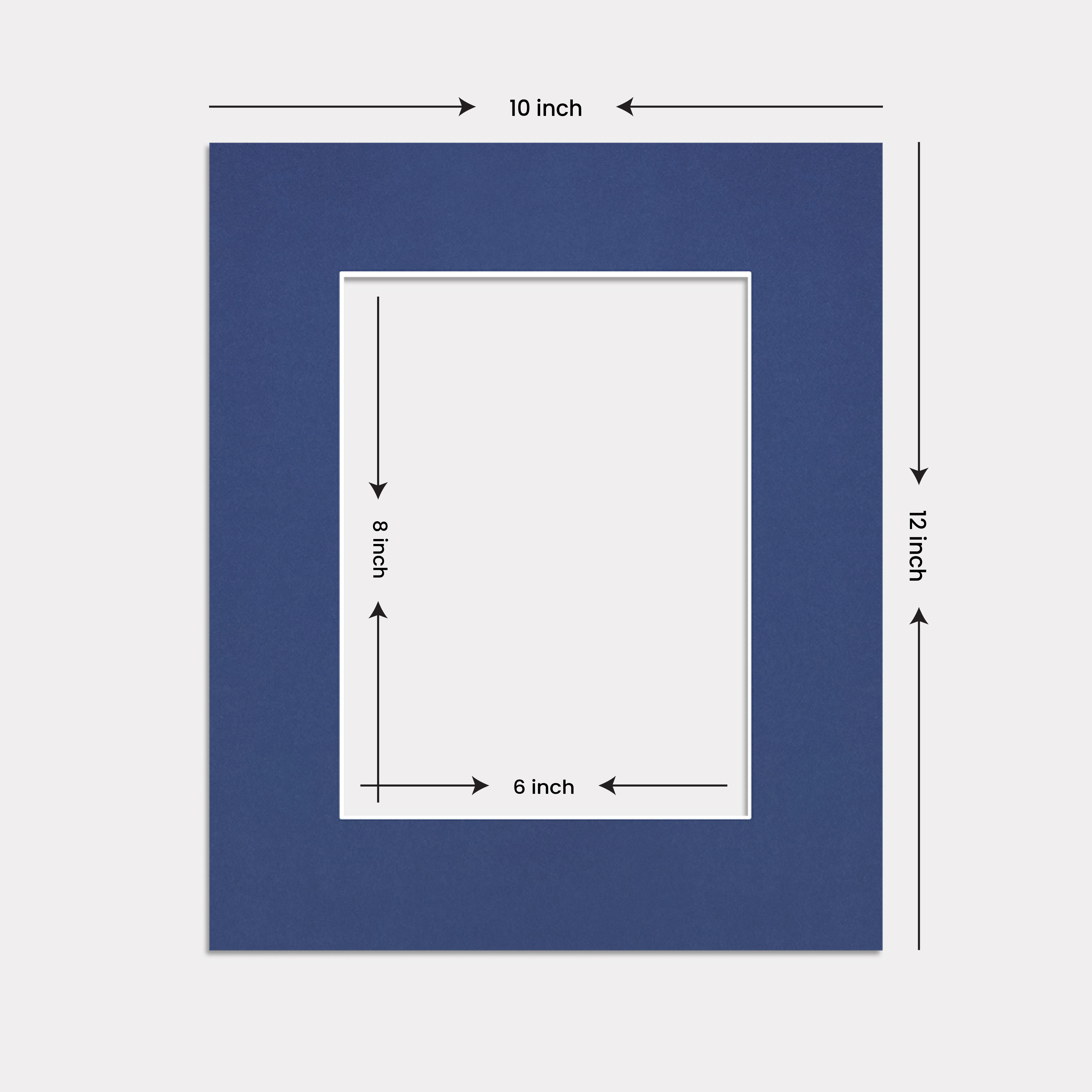 10 inch

8 inch

12 inch

6 inch