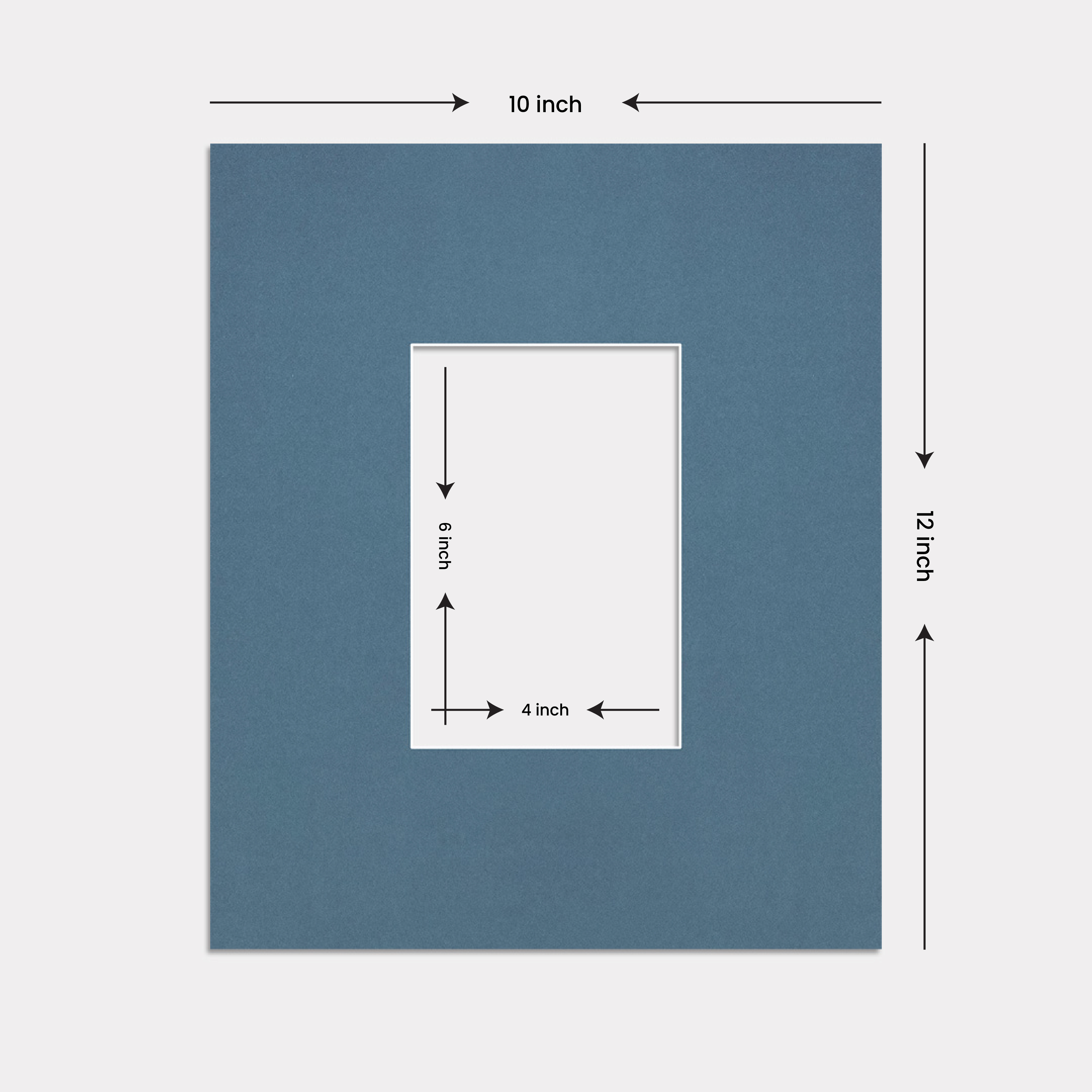 10 inch

12 inch

6 inch

4 inch