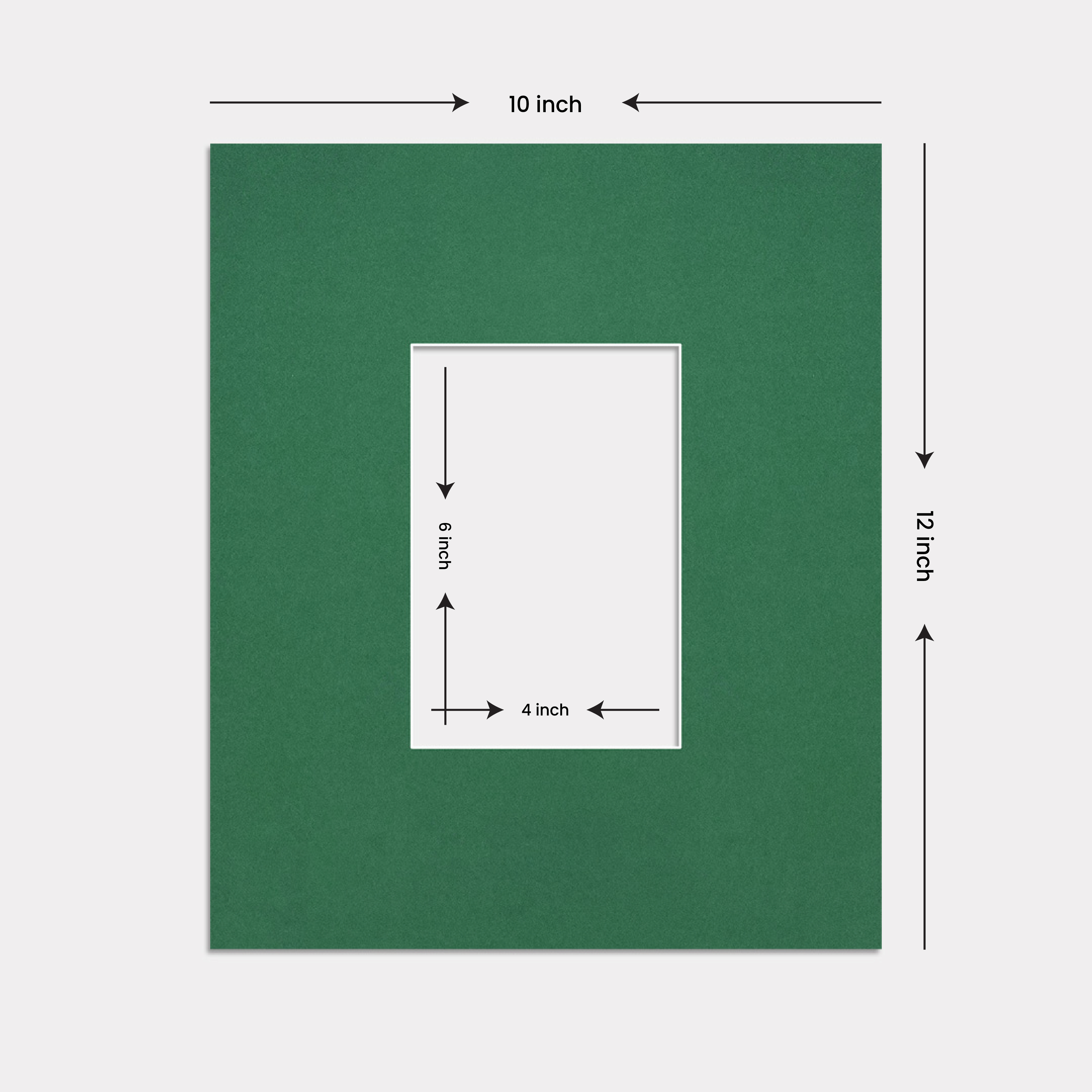 10 inch

12 inch

6 inch

4 inch