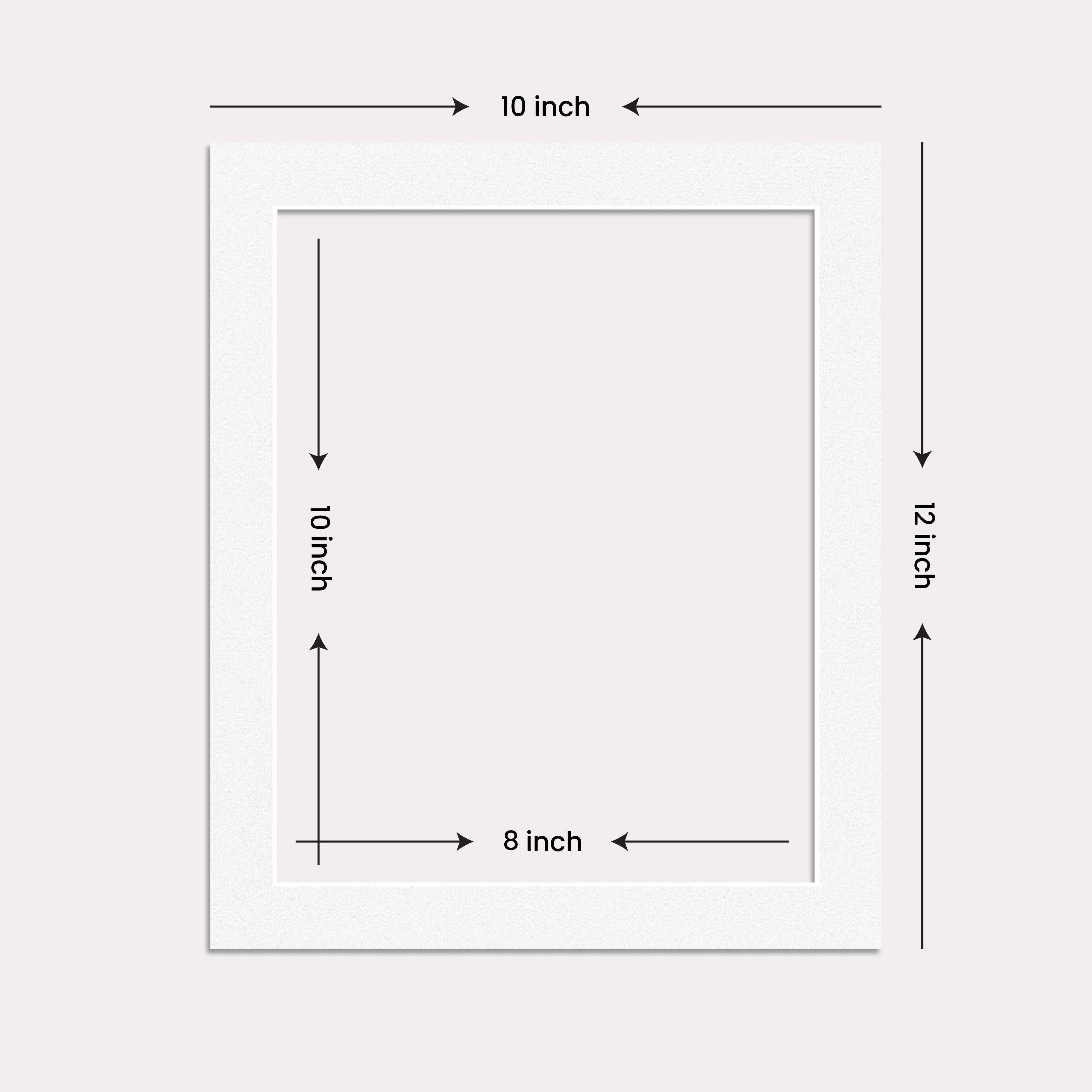 10 inch

10 inch

12 inch

8 inch