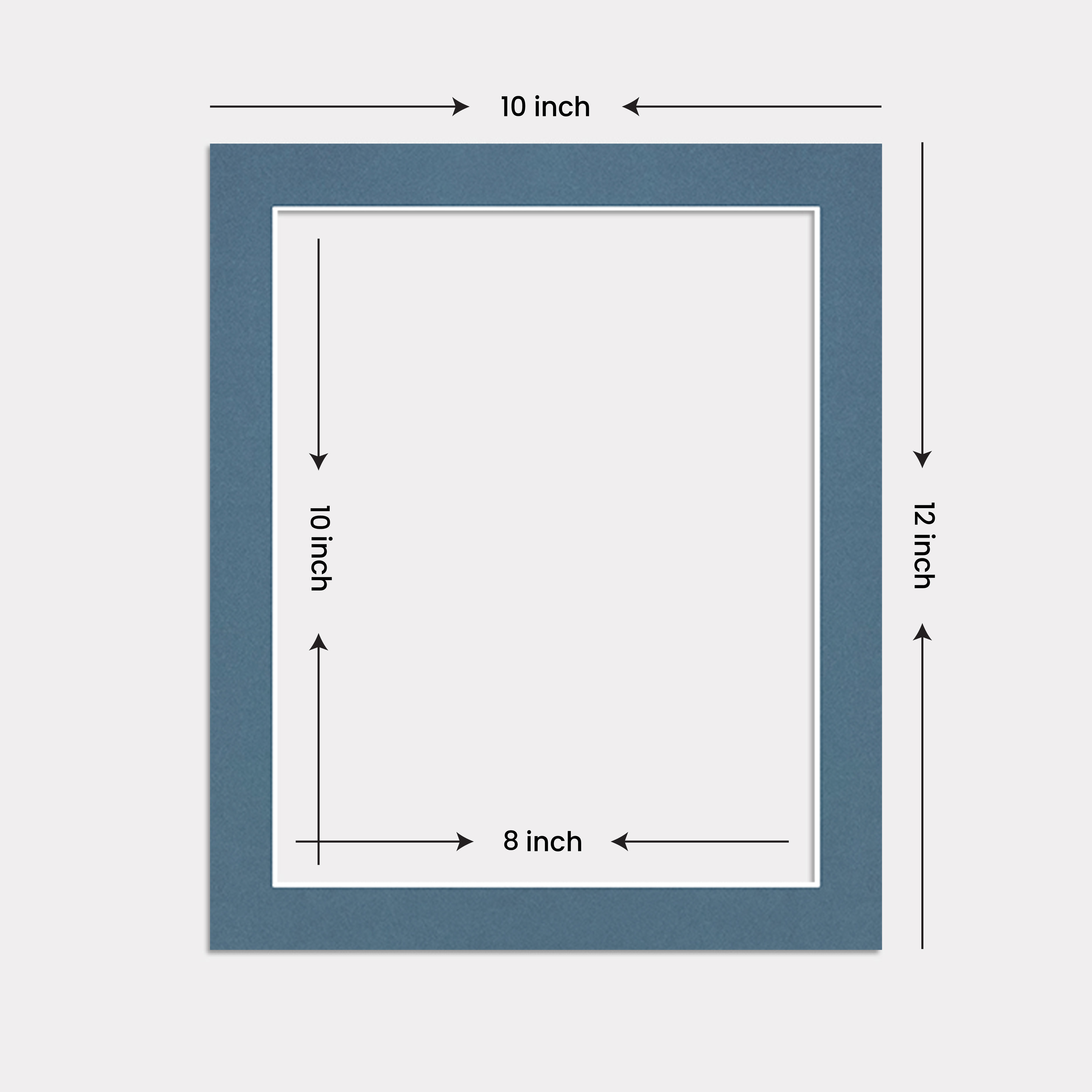 10 inch

10 inch

12 inch

8 inch