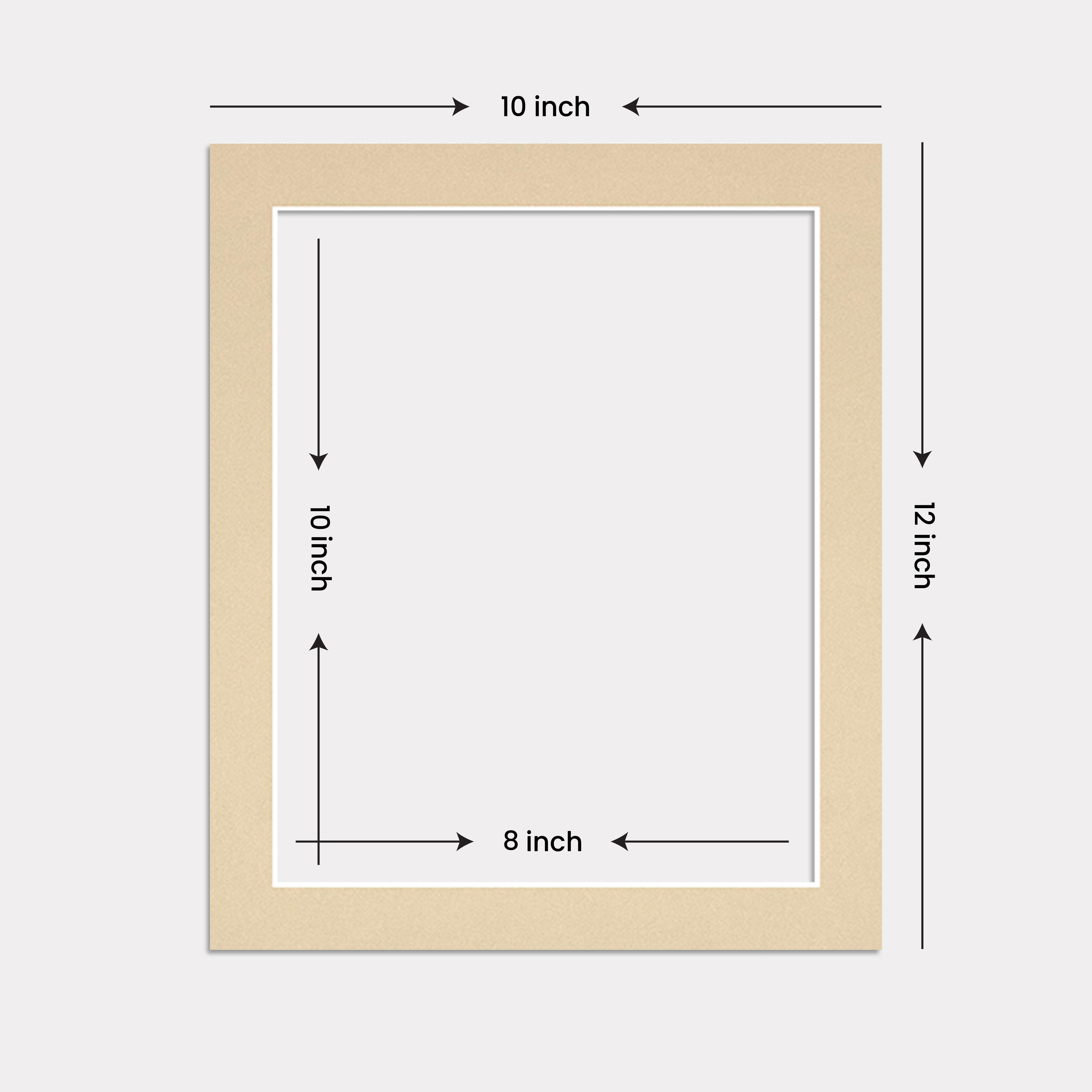 10 inch

10 inch

12 inch

8 inch