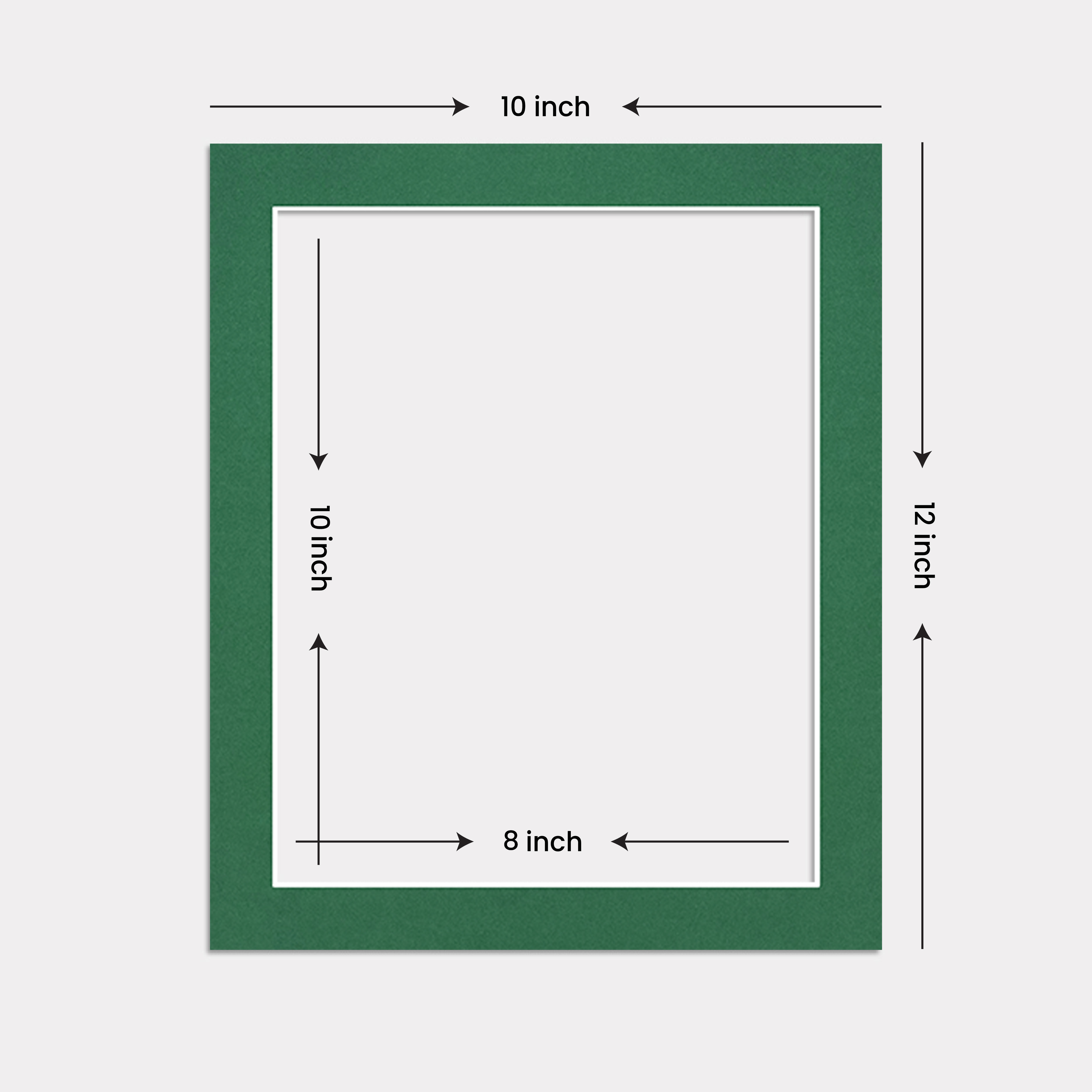 10 inch

10 inch

12 inch

8 inch