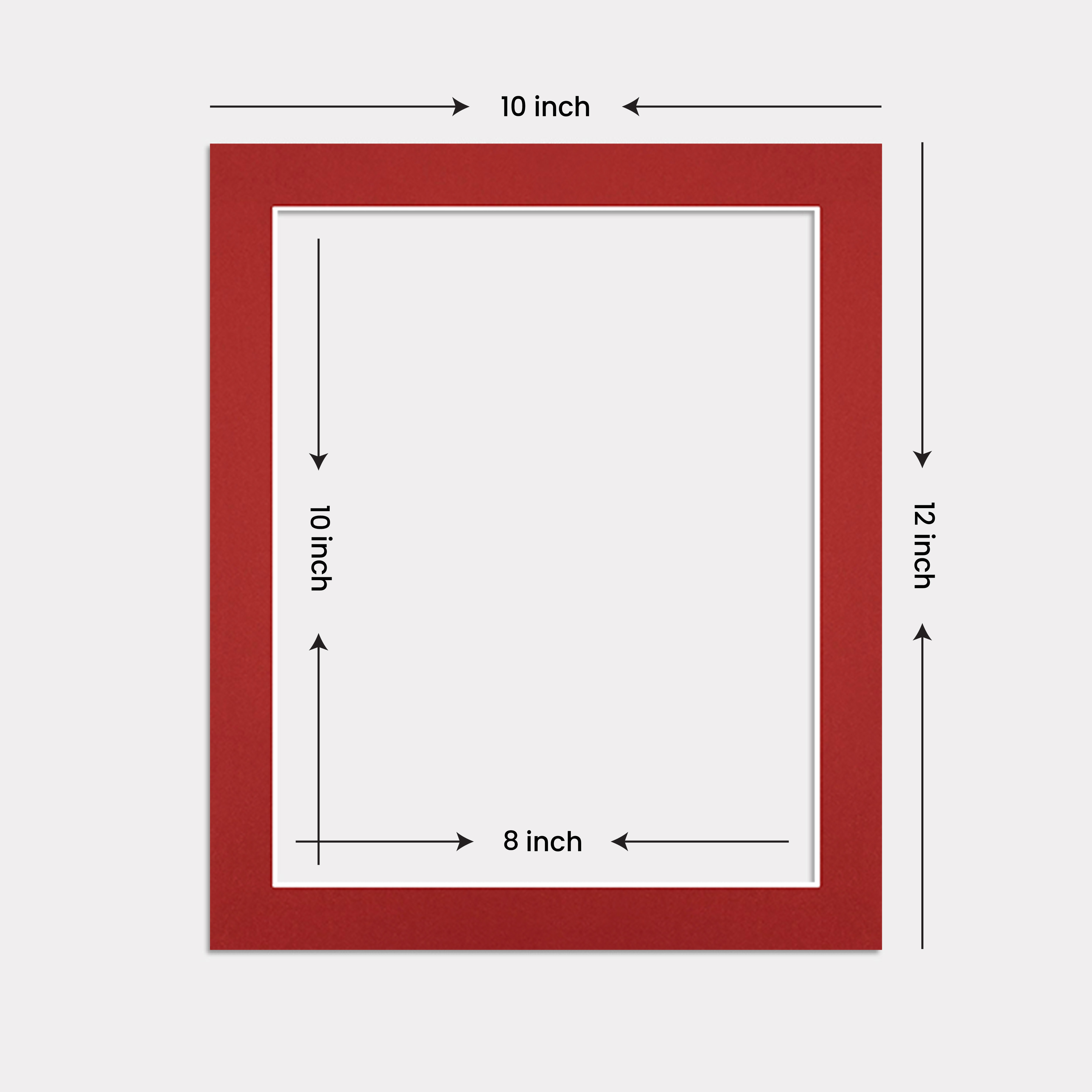 10 inch

10 inch

12 inch

8 inch