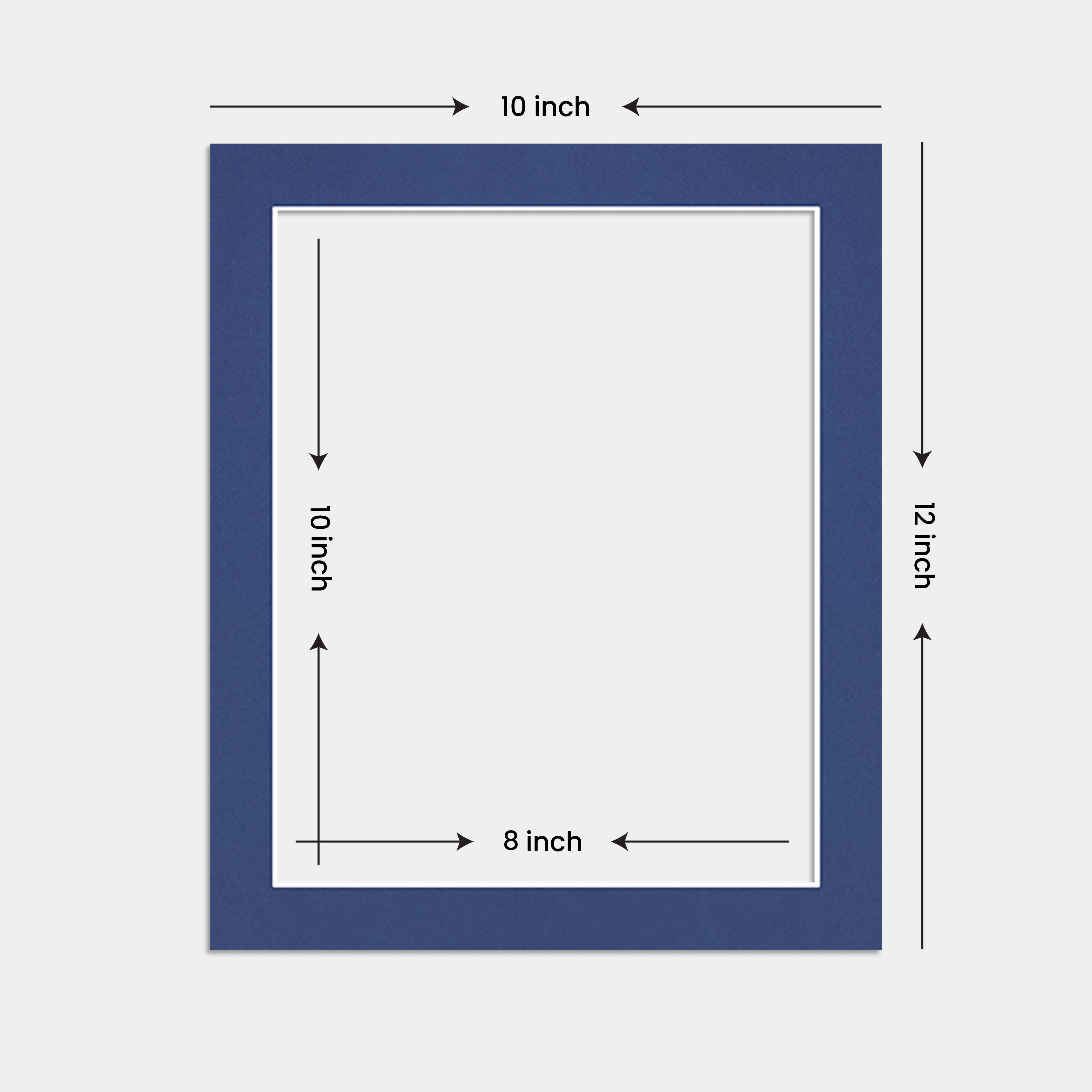 10 inch

10 inch

12 inch

8 inch