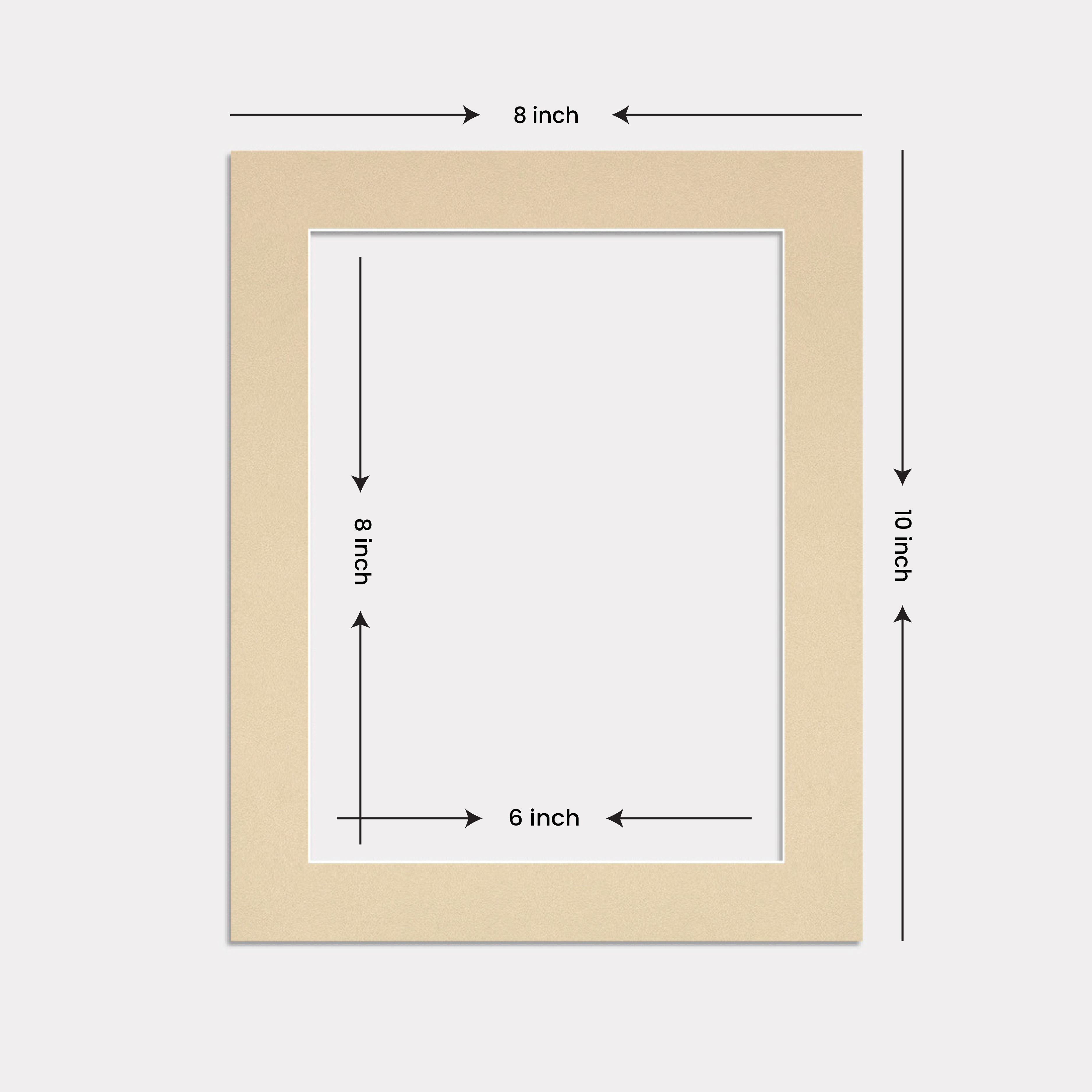 8 inch

8 inch

10 inch

6 inch