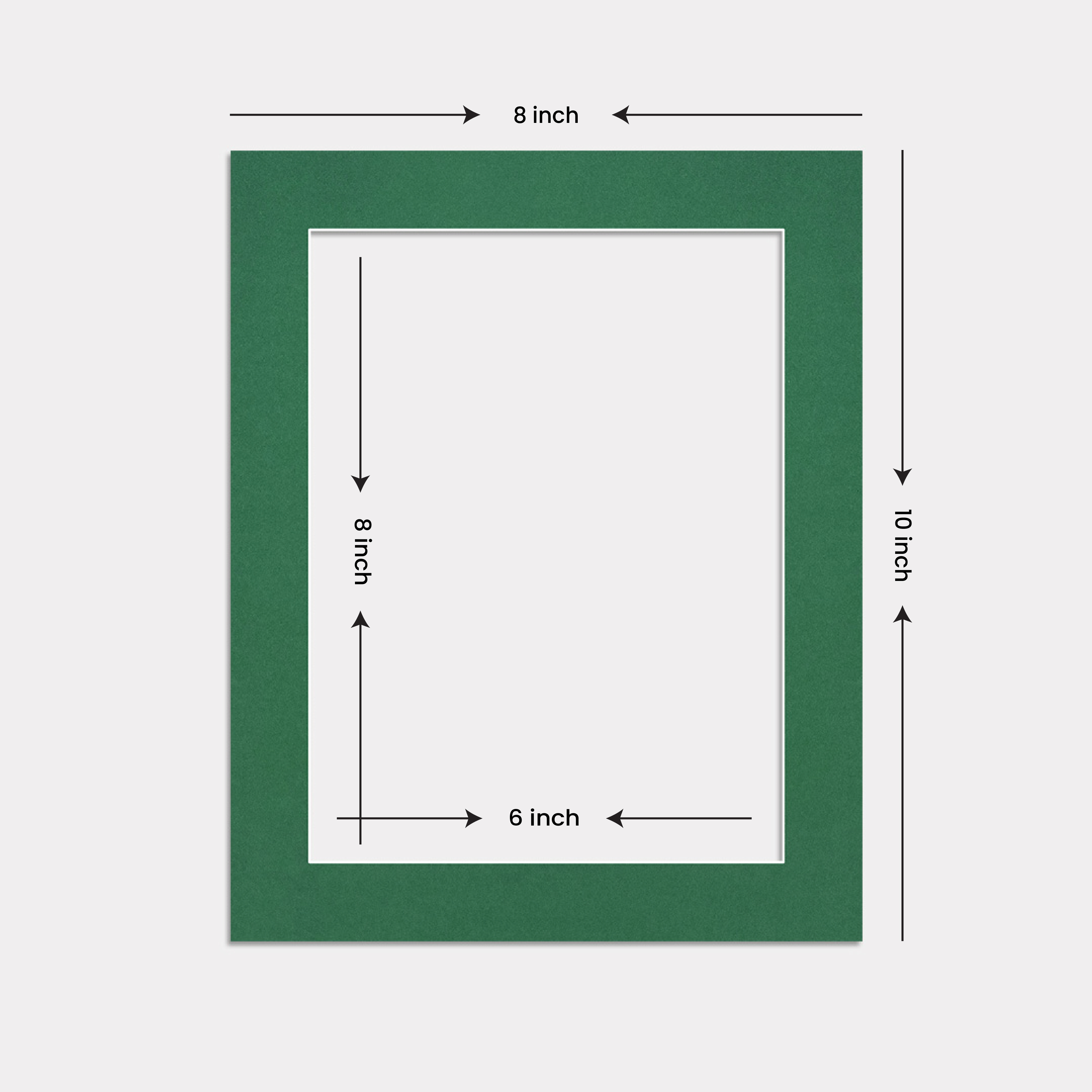 8 inch

8 inch

10 inch

6 inch