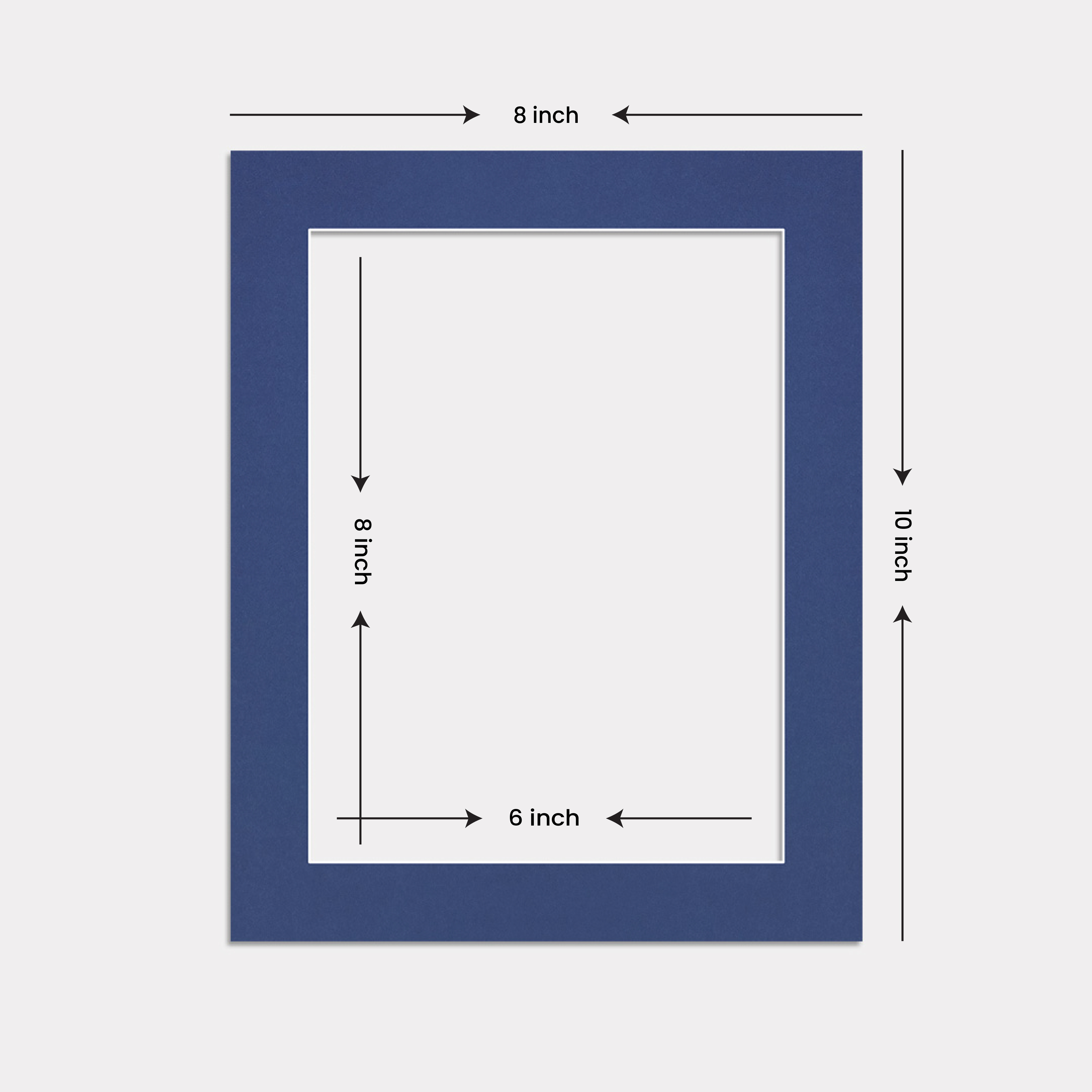 8 inch

8 inch

10 inch

6 inch