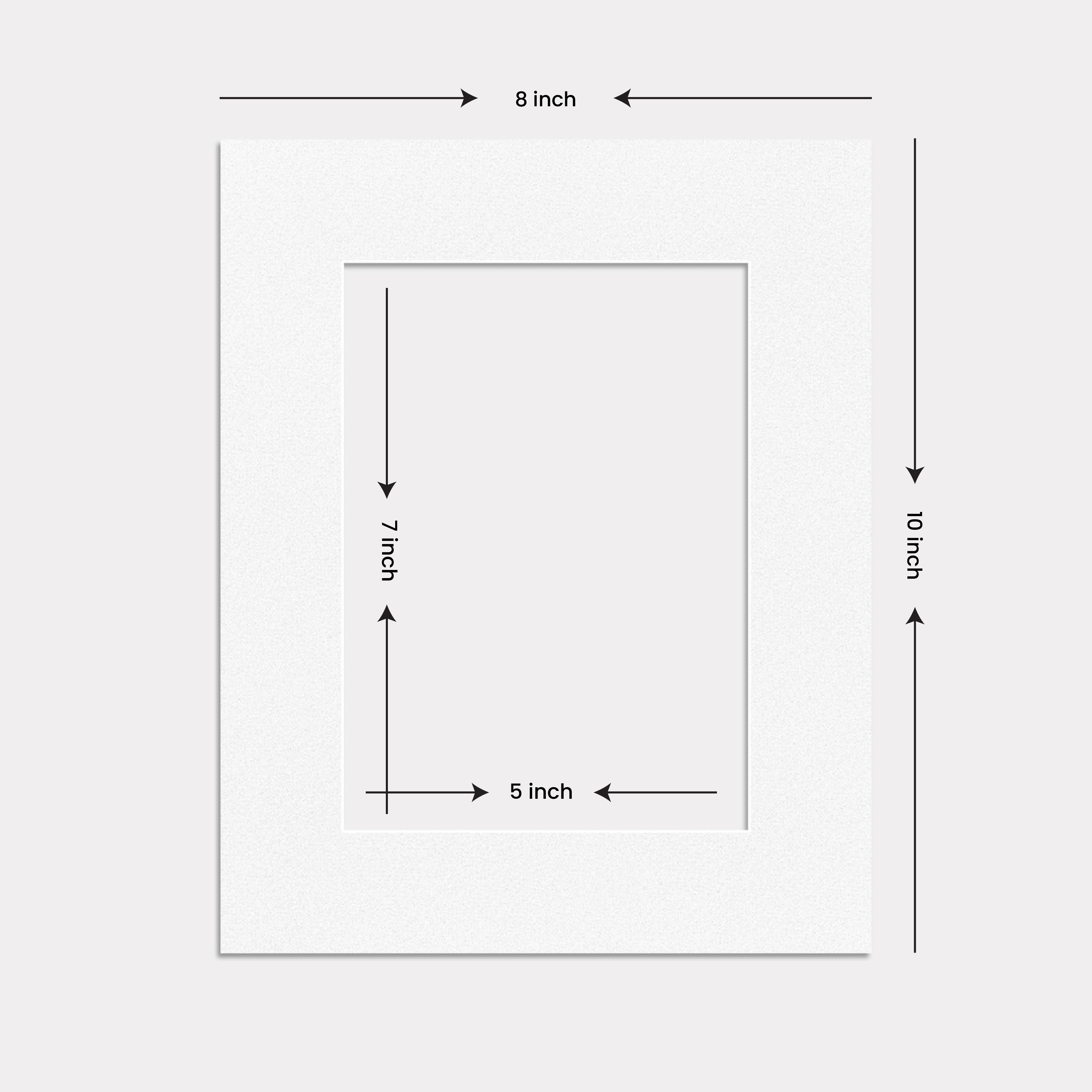 8 inch

7 inch

10 inch

5 inch