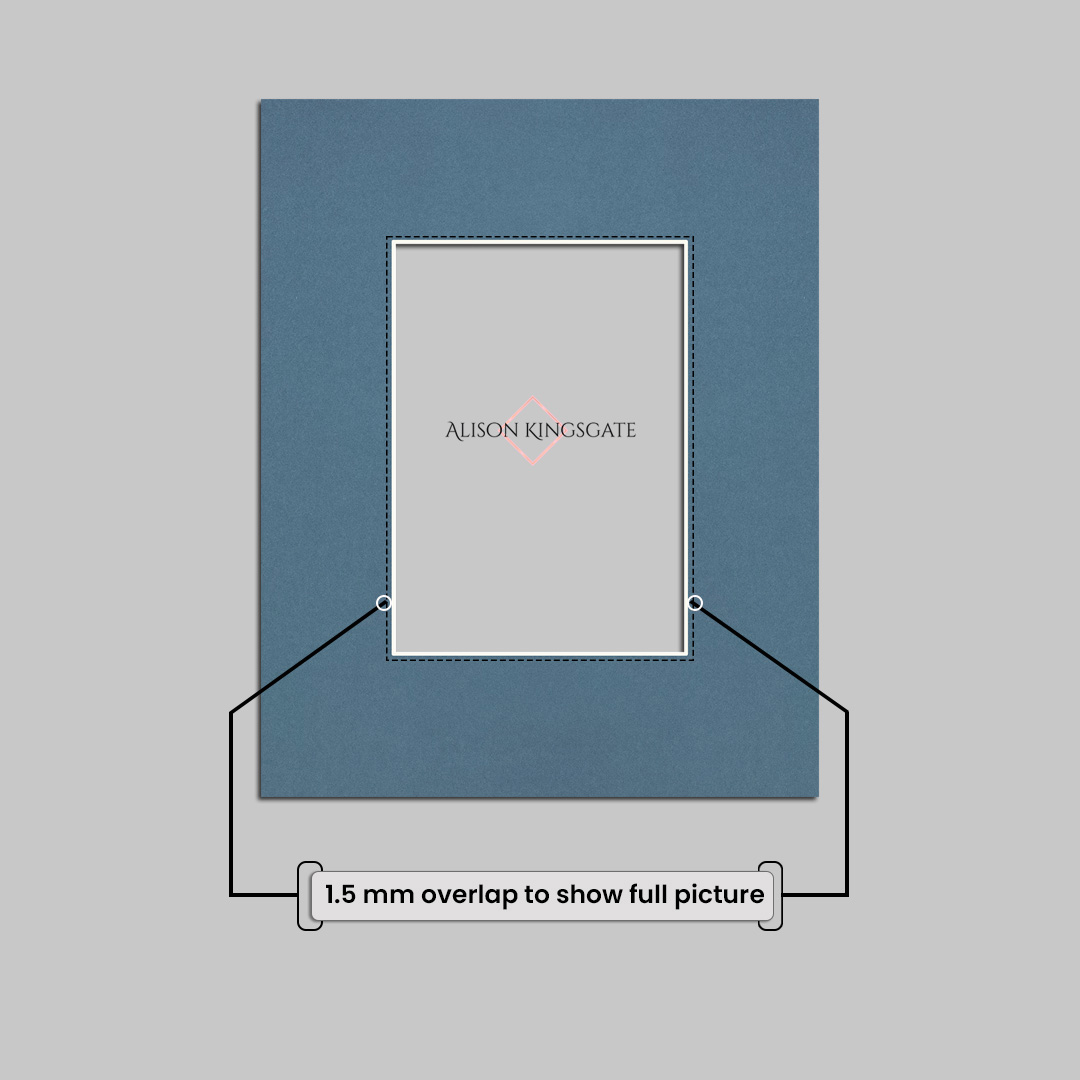 ALISON KINGSGATE

1.5 mm overlap to show full picture