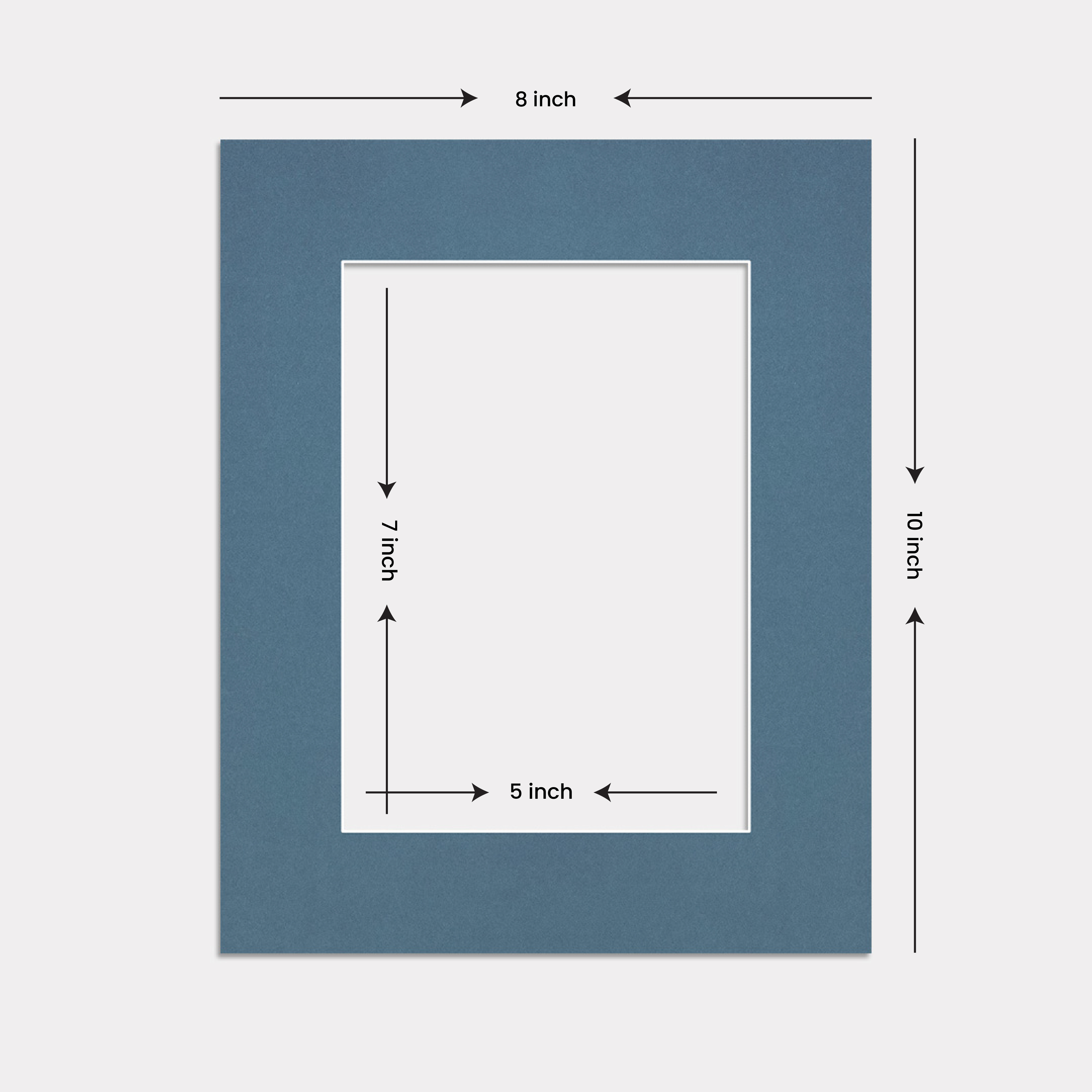 8 inch

10 inch

7 inch

5 inch